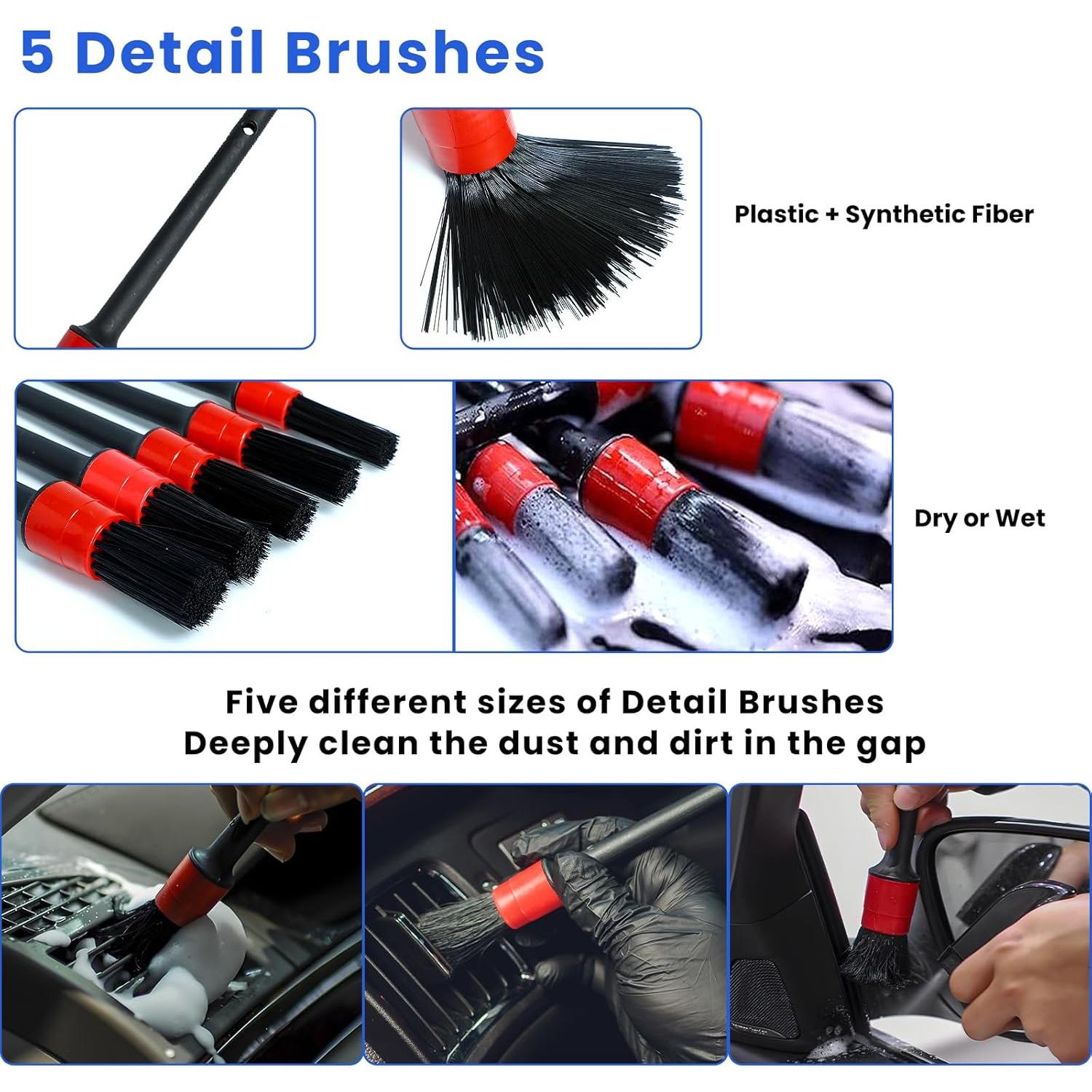 5 Detail Brushes

Plastic + Synthetic Fiber

Dry or Wet

Five different sizes of Detail Brushes
Deeply clean the dust and dirt in the gap