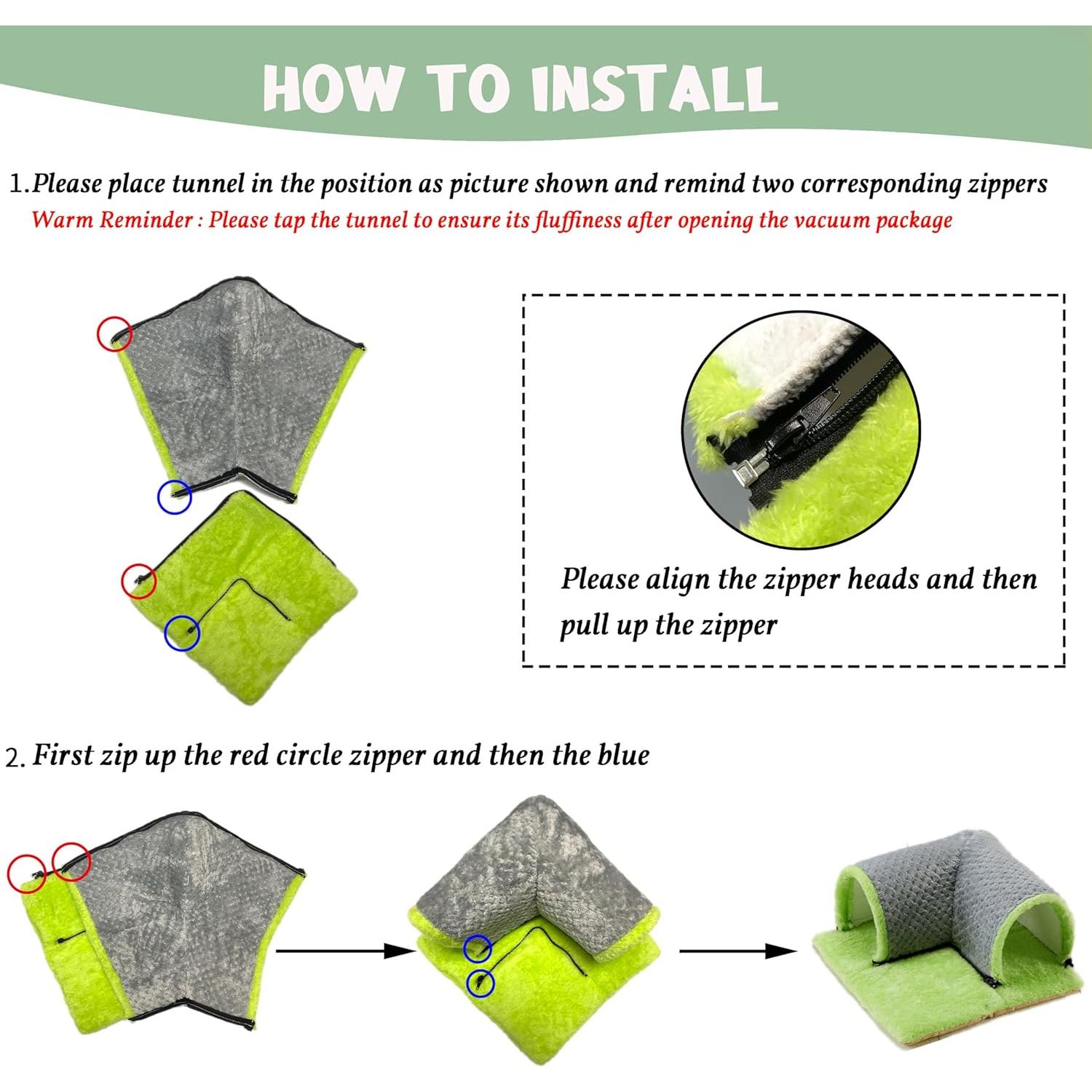 HOW TO INSTALL

1.Please place tunnel in the position as picture shown and remind two corresponding zippers
Warm Reminder : Please tap the tunnel to ensure its fluffiness after opening the vacuum package

Please align the zipper heads and then pull up the zipper

2. First zip up the red circle zipper and then the blue