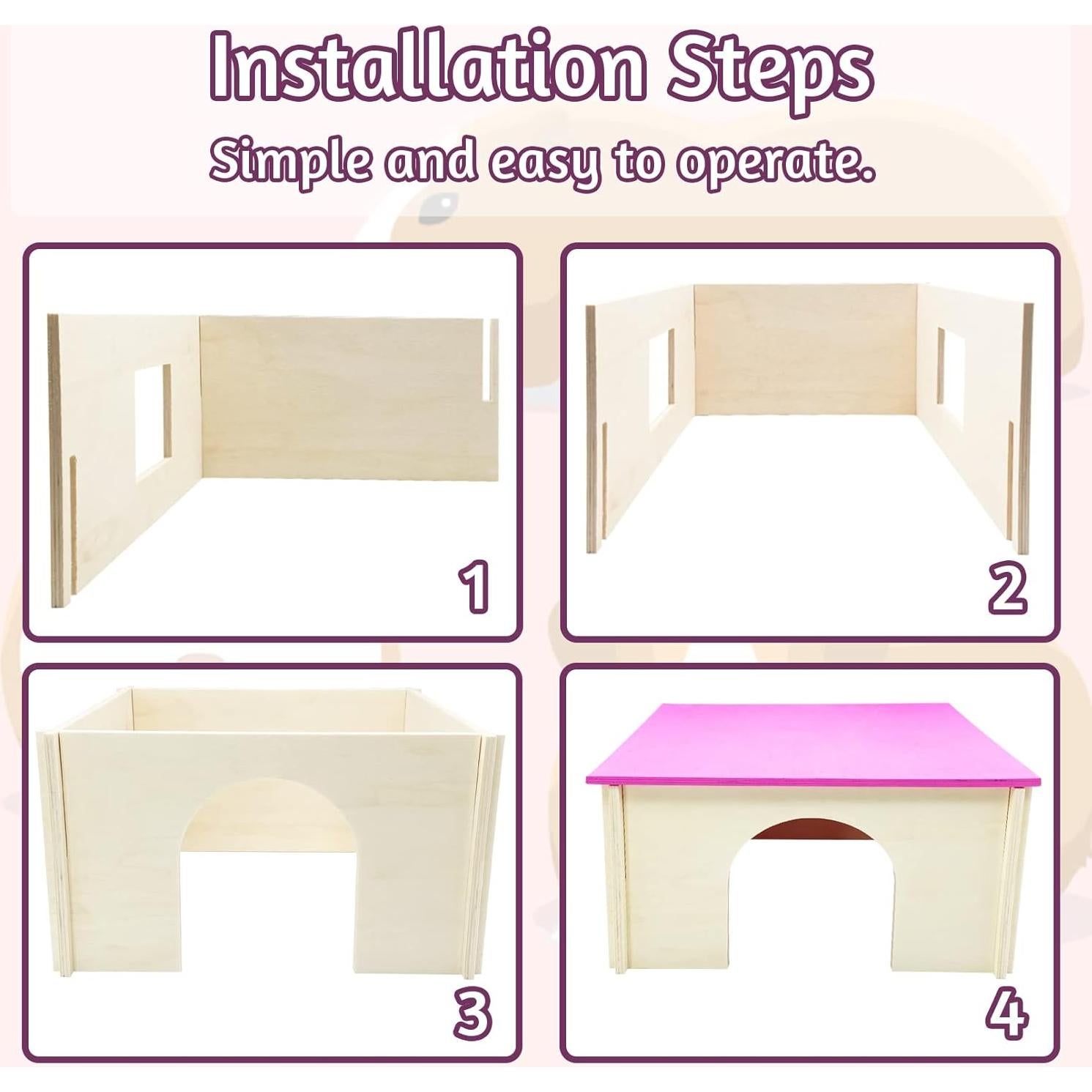 Installation Steps

Simple and easy to operate.

1

2

3

4