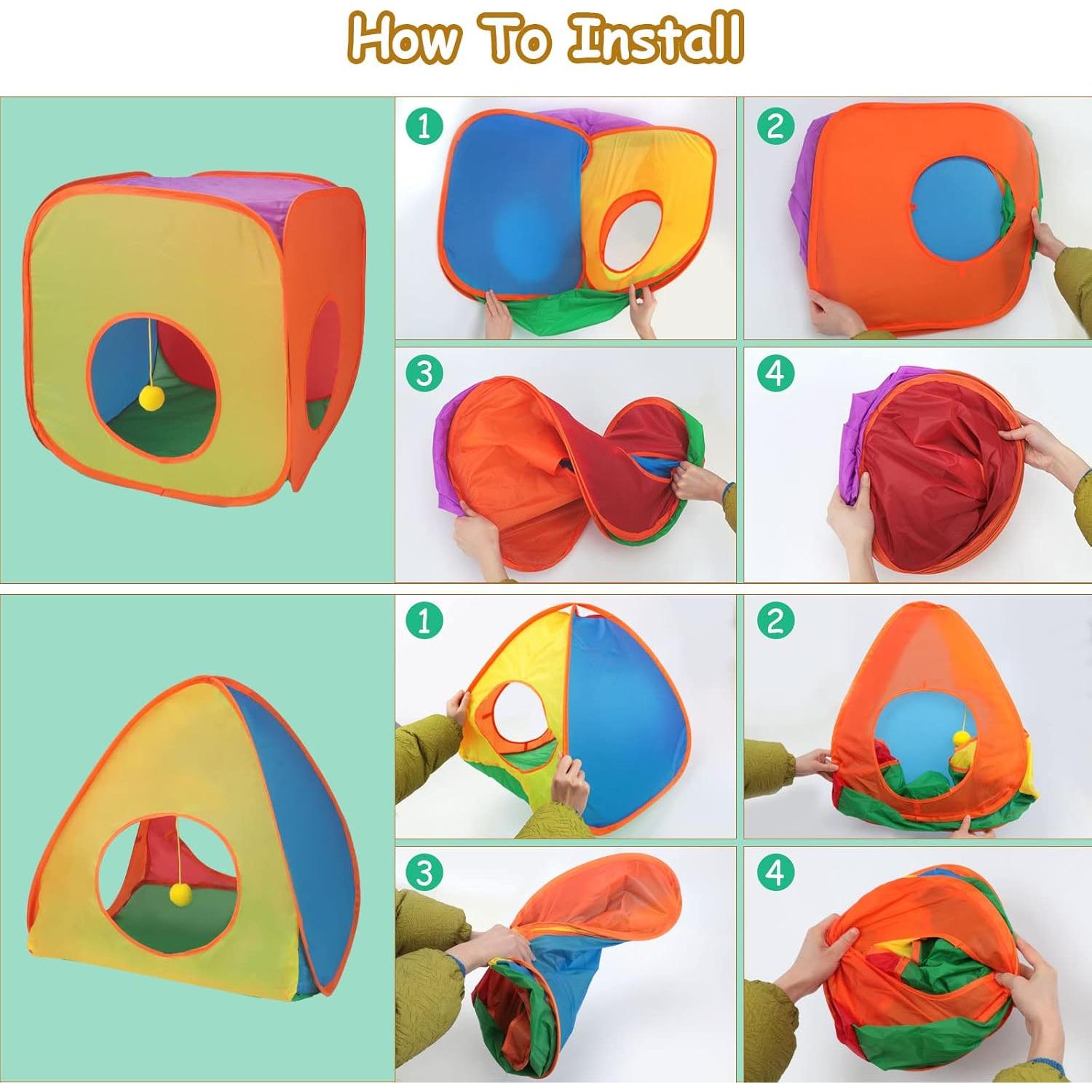 How To Install

1

2

3

4

1

2

3

4