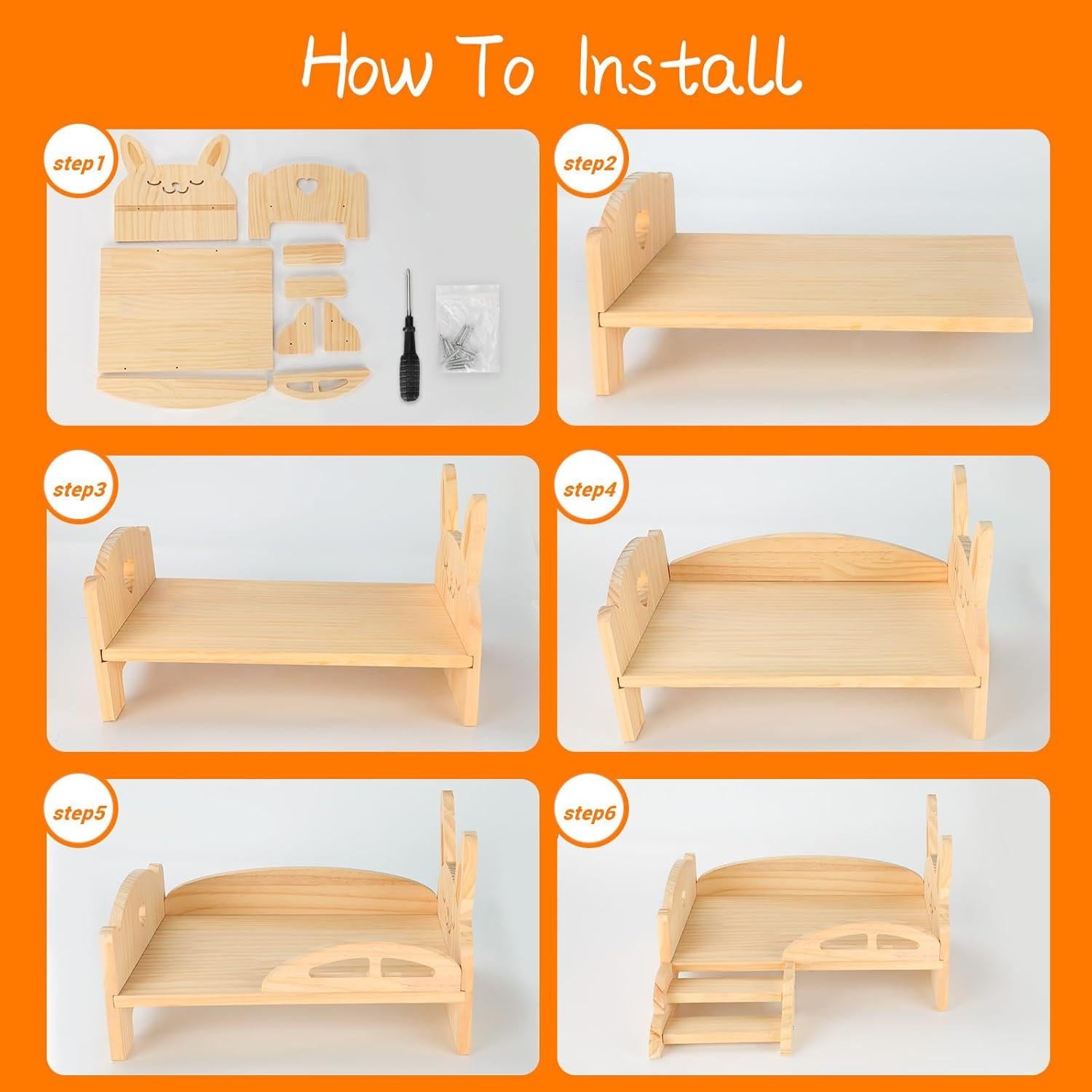 How To Install

step1

step2

step3

step4

step5

step6