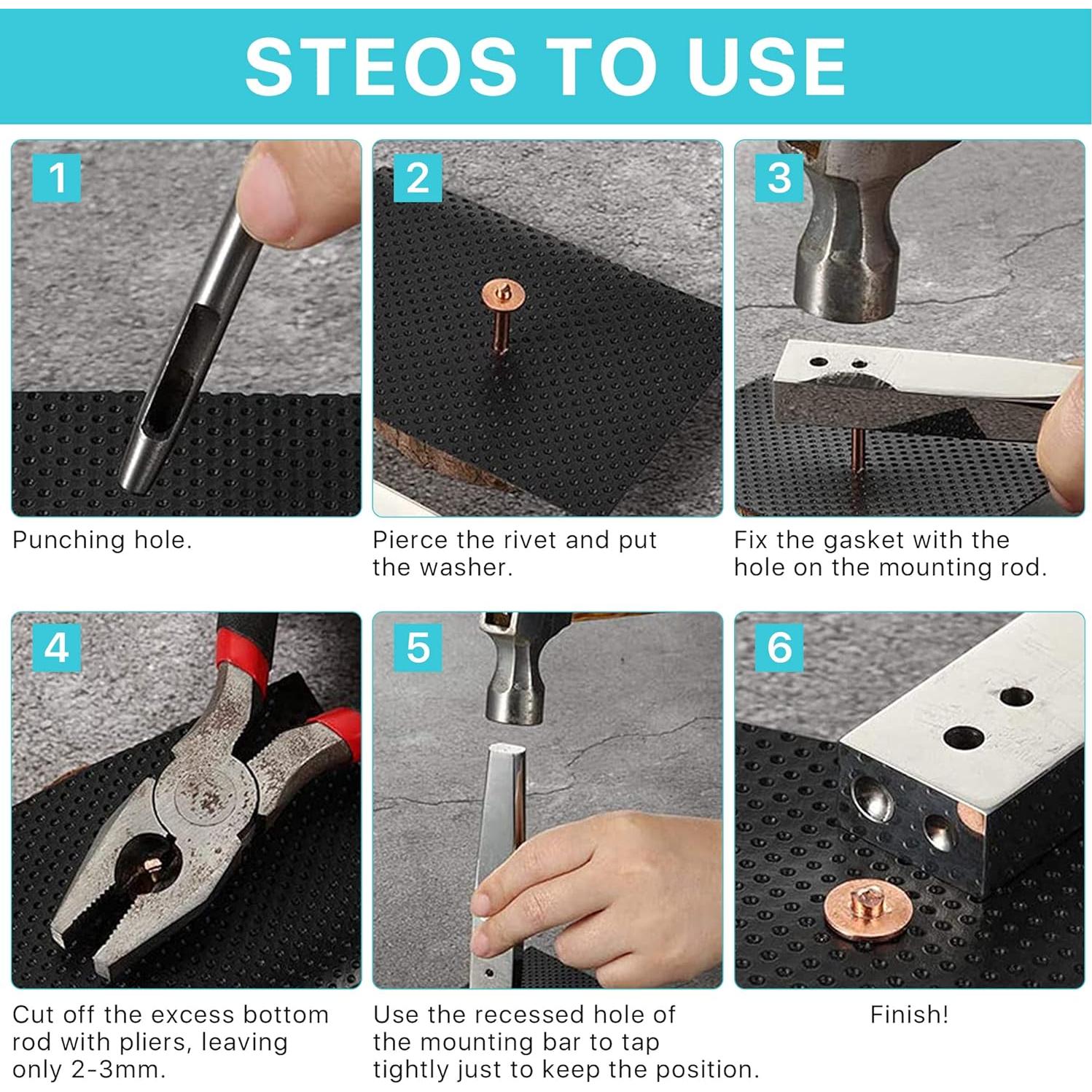 STEOS TO USE

1

Punching hole.

2

Pierce the rivet and put the washer.

3

Fix the gasket with the hole on the mounting rod.

4

Cut off the excess bottom rod with pliers, leaving only 2-3mm.

5

Use the recessed hole of the mounting bar to tap tightly just to keep the position.

6

Finish!