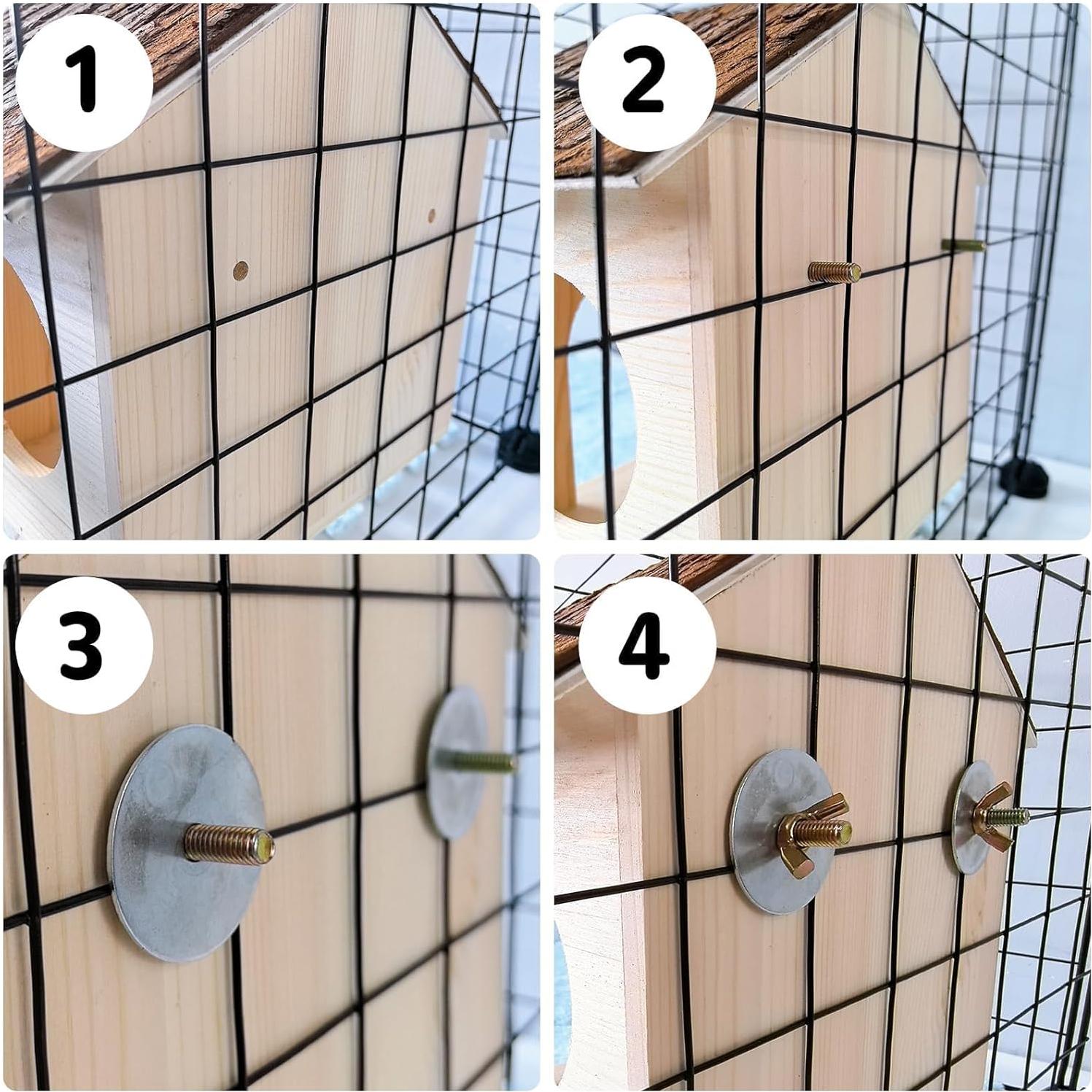 1

2

3

4