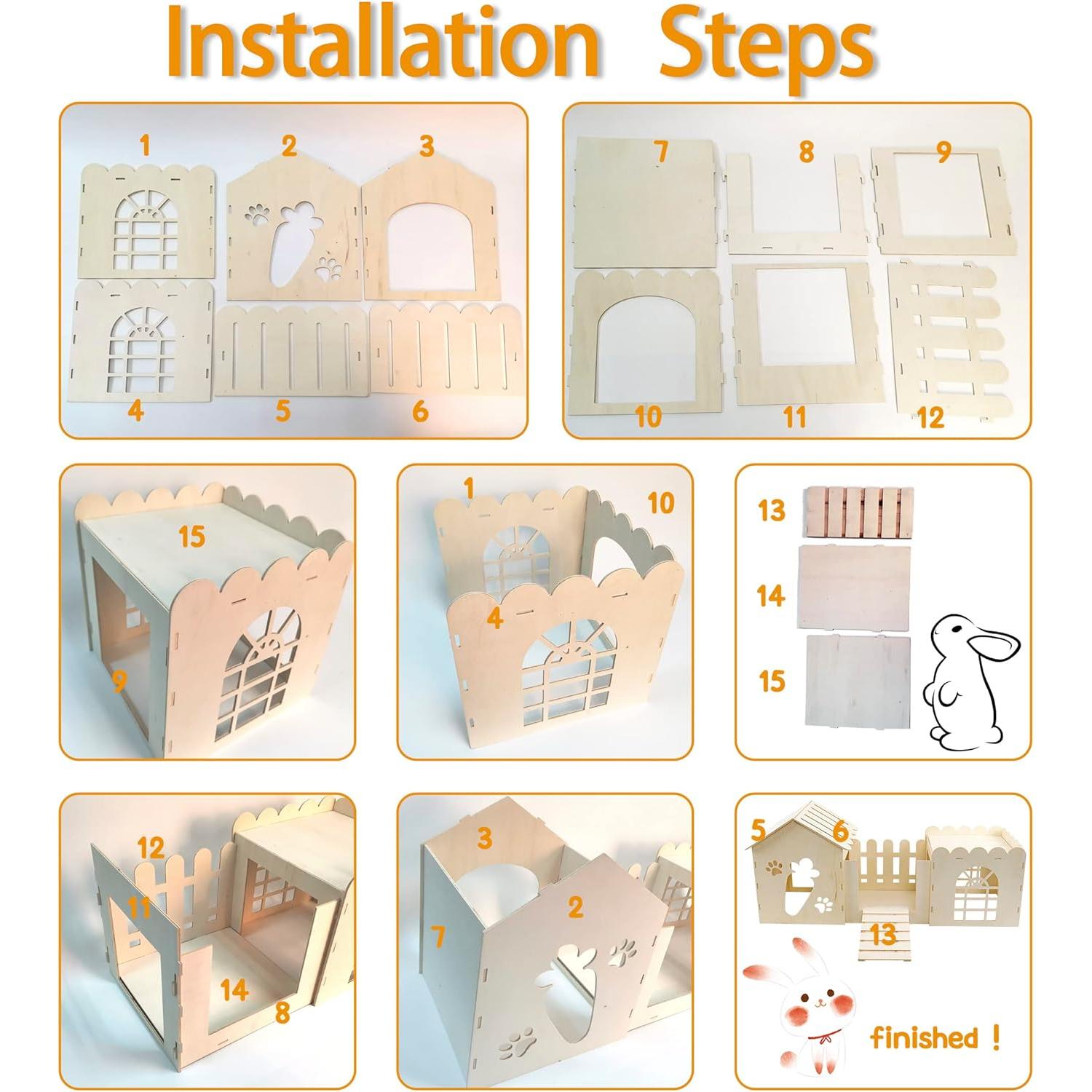 Installation Steps

1 2 3
4 5 6

7 8 9
10 11 12

15
9

1 10
4

13
14
15

12
11
14 8

3
2
7

5 6
13
finished !