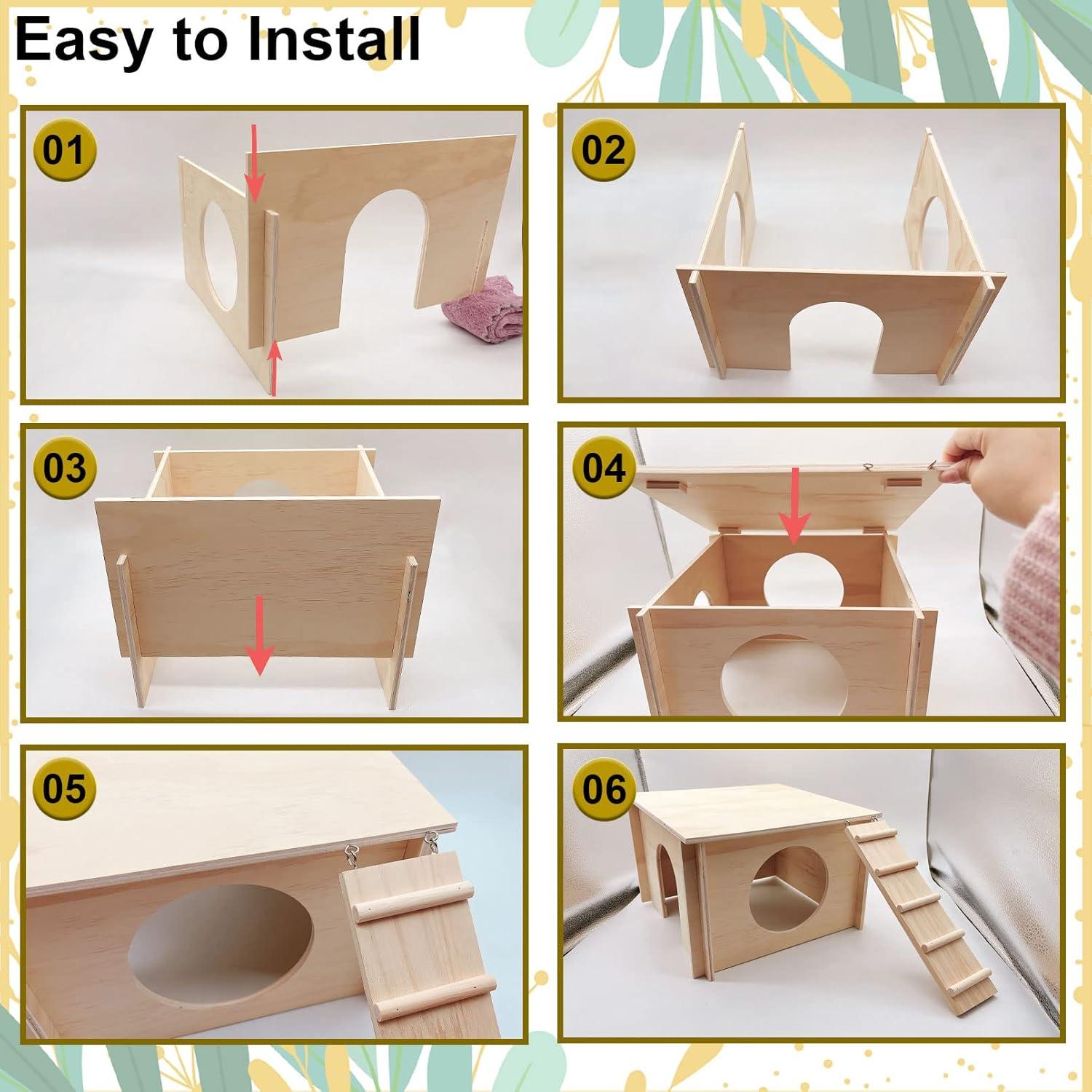 Easy to Install

01

02

03

04

05

06