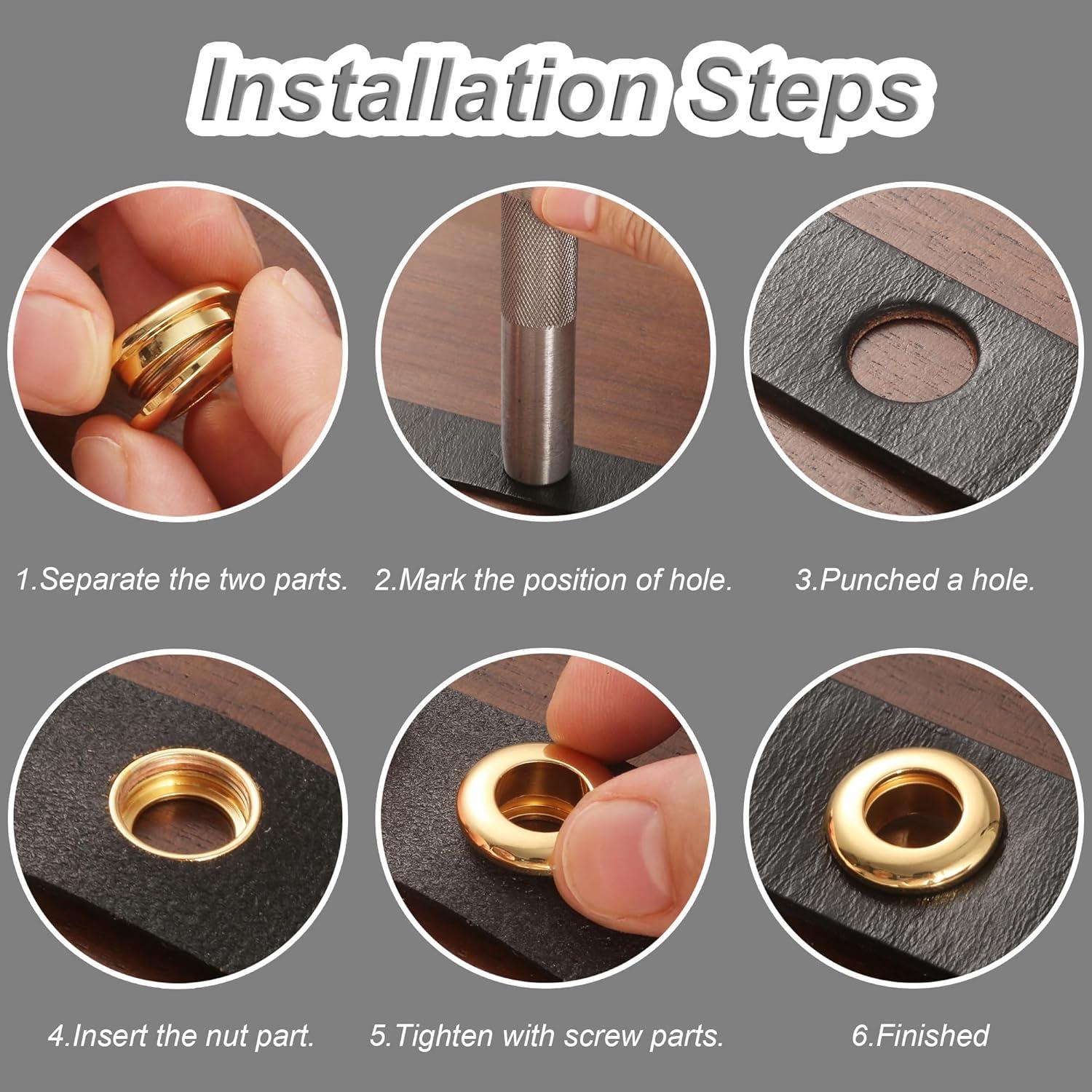 Installation Steps

1.Separate the two parts.

2.Mark the position of hole.

3.Punched a hole.

4.Insert the nut part.

5.Tighten with screw parts.

6.Finished