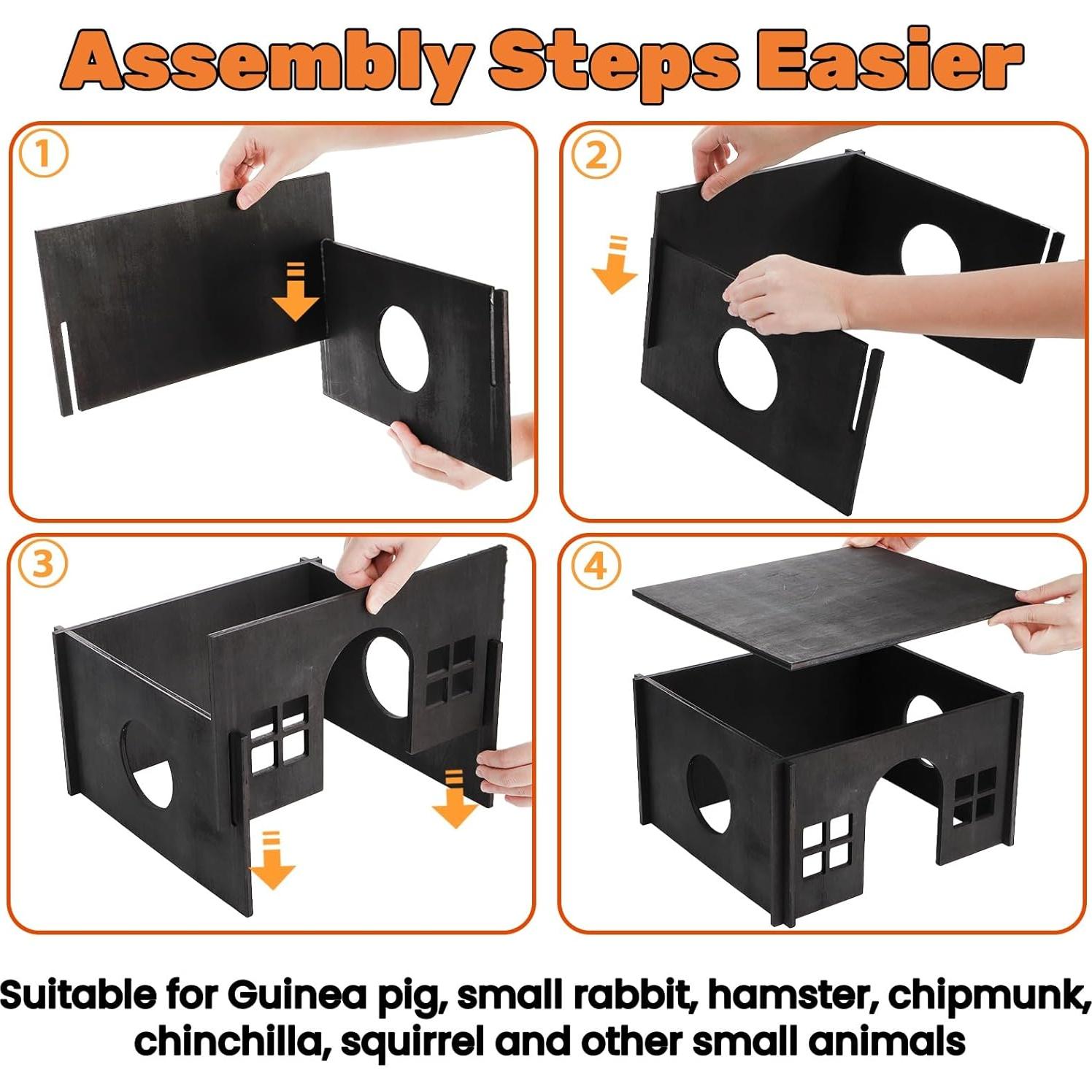 Assembly Steps Easier

1

2

3

4

Suitable for Guinea pig, small rabbit, hamster, chipmunk, chinchilla, squirrel and other small animals