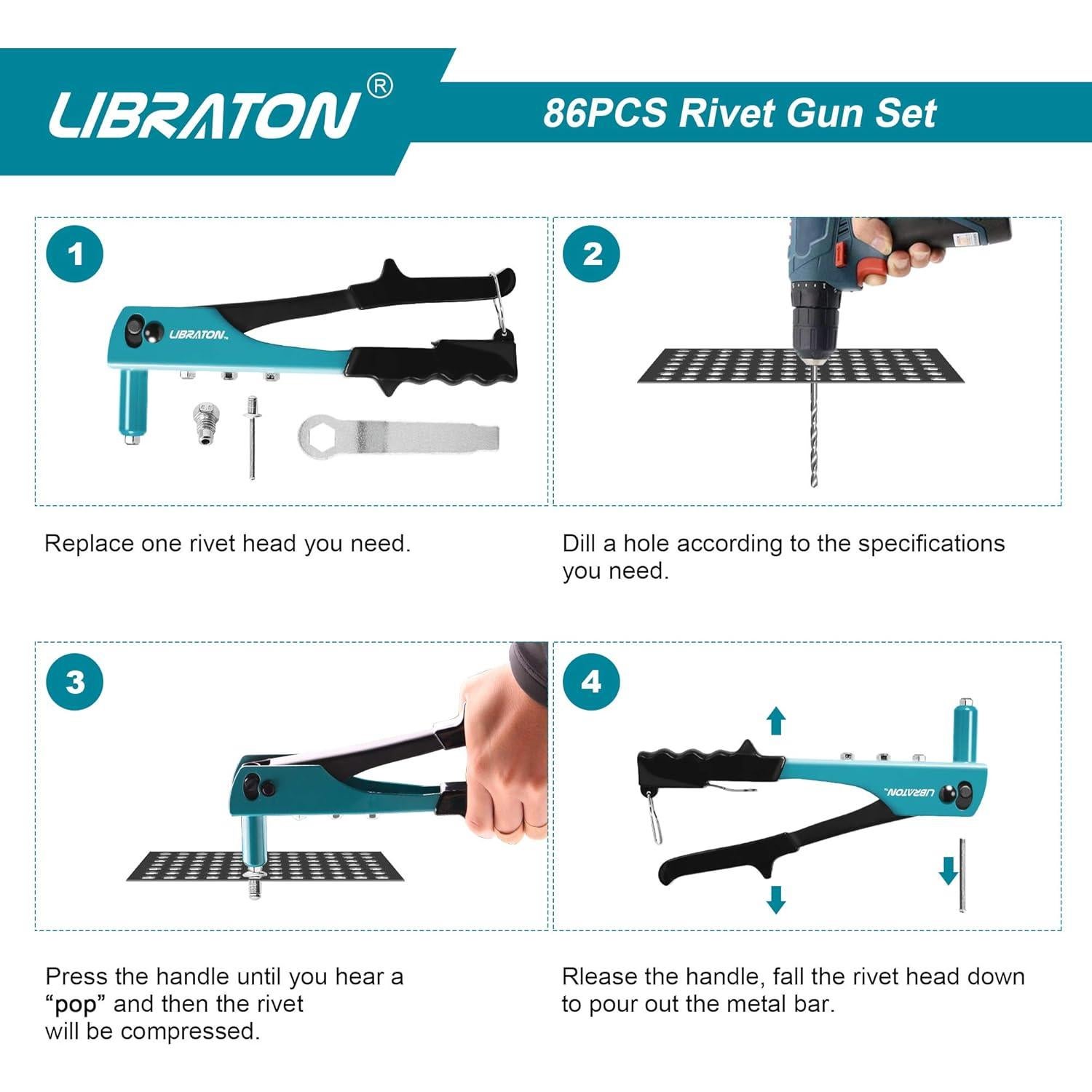 LIBRATON®

86PCS Rivet Gun Set

1

LIBRATON

Replace one rivet head you need.

2

Dill a hole according to the specifications you need.

3

Press the handle until you hear a "pop" and then the rivet will be compressed.

4

LIBRATON

Rlease the handle, fall the rivet head down to pour out the metal bar.