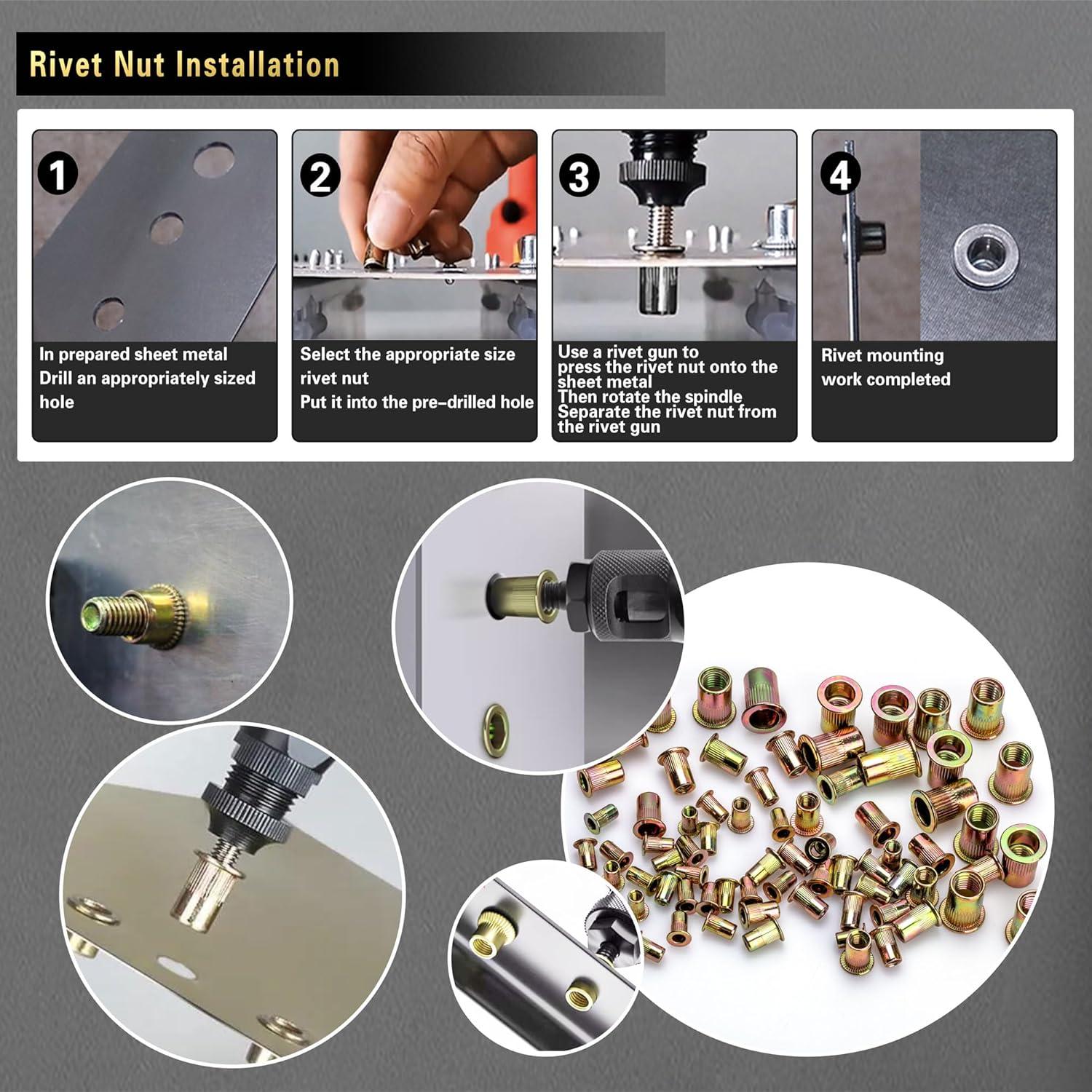 Rivet Nut Installation

1

In prepared sheet metal
Drill an appropriately sized hole

2

Select the appropriate size rivet nut
Put it into the pre-drilled hole

3

Use a rivet gun to press the rivet nut onto the sheet metal
Then rotate the spindle
Separate the rivet nut from the rivet gun

4

Rivet mounting work completed