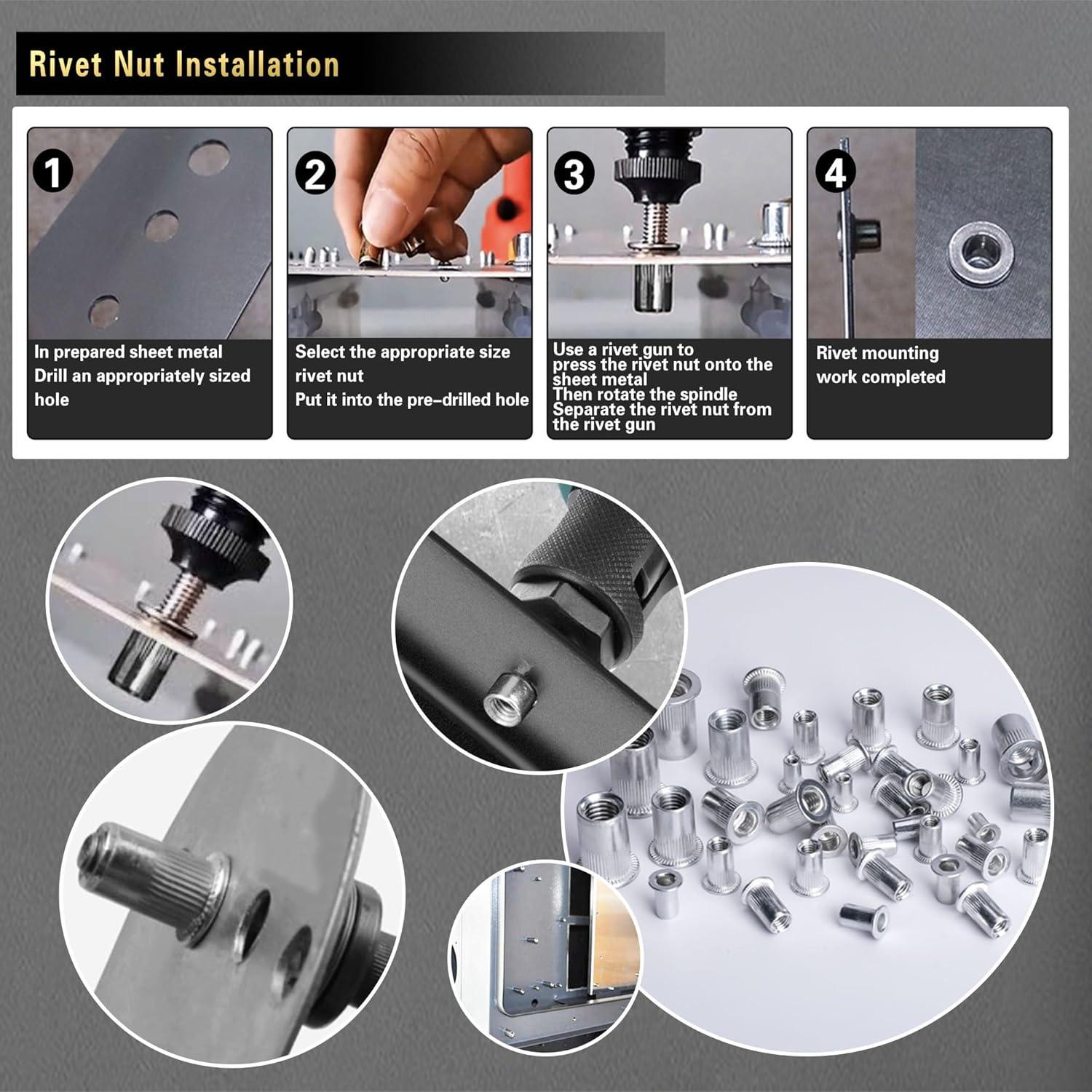 Rivet Nut Installation

1
In prepared sheet metal
Drill an appropriately sized hole

2
Select the appropriate size rivet nut
Put it into the pre-drilled hole

3
Use a rivet gun to press the rivet nut onto the sheet metal
Then rotate the spindle
Separate the rivet nut from the rivet gun

4
Rivet mounting work completed