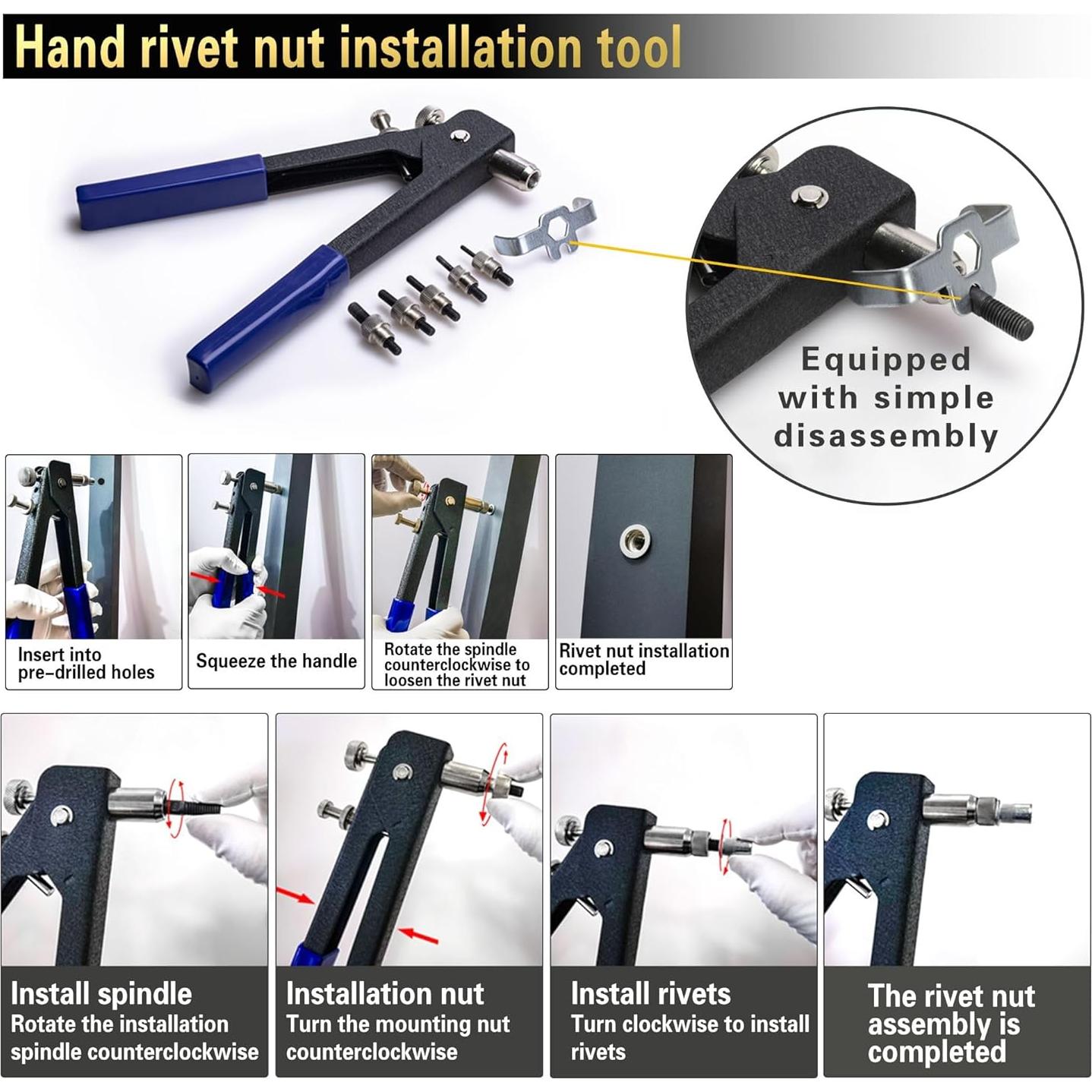 Hand rivet nut installation tool

Equipped with simple disassembly

Insert into pre-drilled holes

Squeeze the handle

Rotate the spindle counterclockwise to loosen the rivet nut

Rivet nut installation completed

Install spindle
Rotate the installation spindle counterclockwise

Installation nut
Turn the mounting nut counterclockwise

Install rivets
Turn clockwise to install rivets

The rivet nut assembly is completed