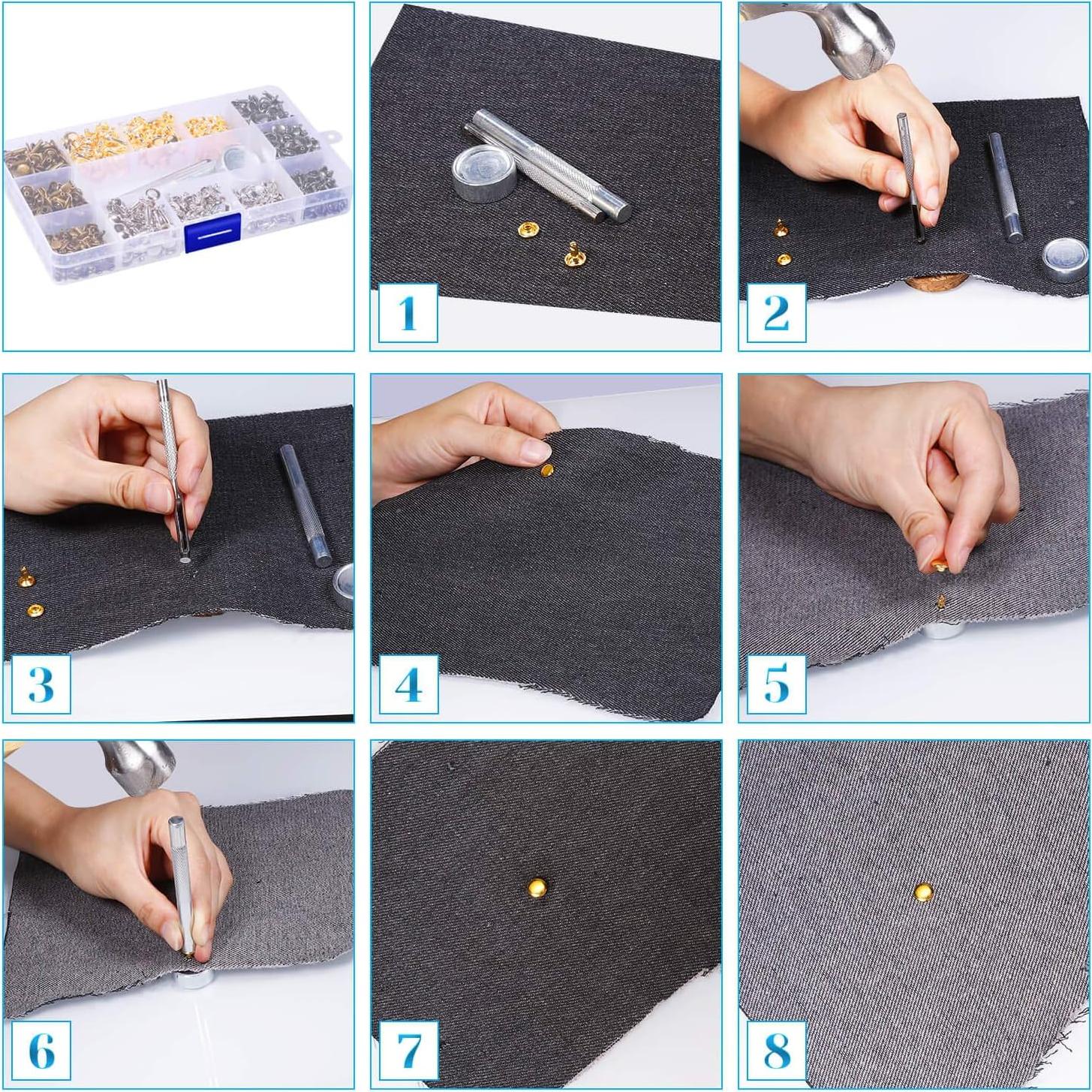 1

2

3

4

5

6

7

8