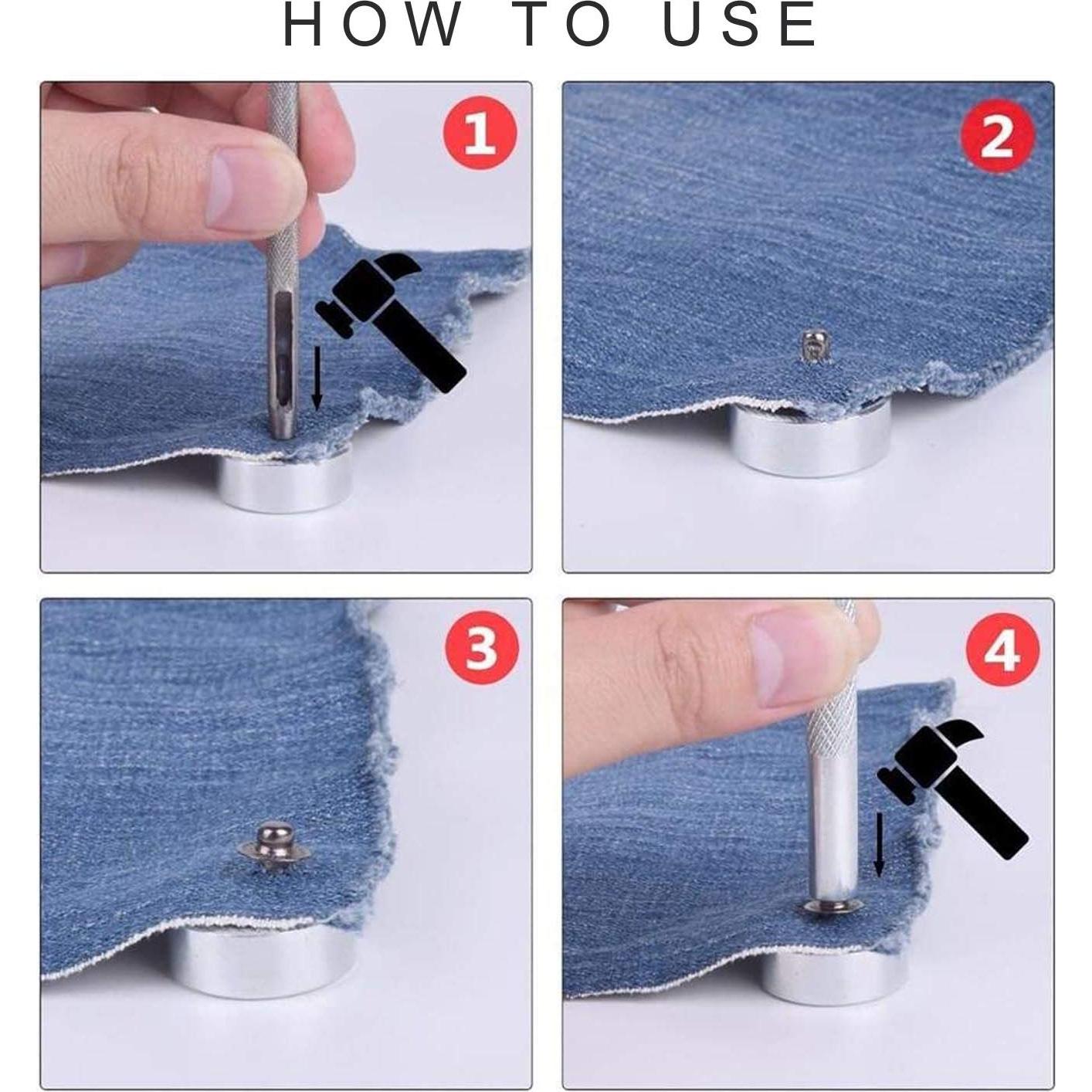 HOW TO USE

1

2

3

4