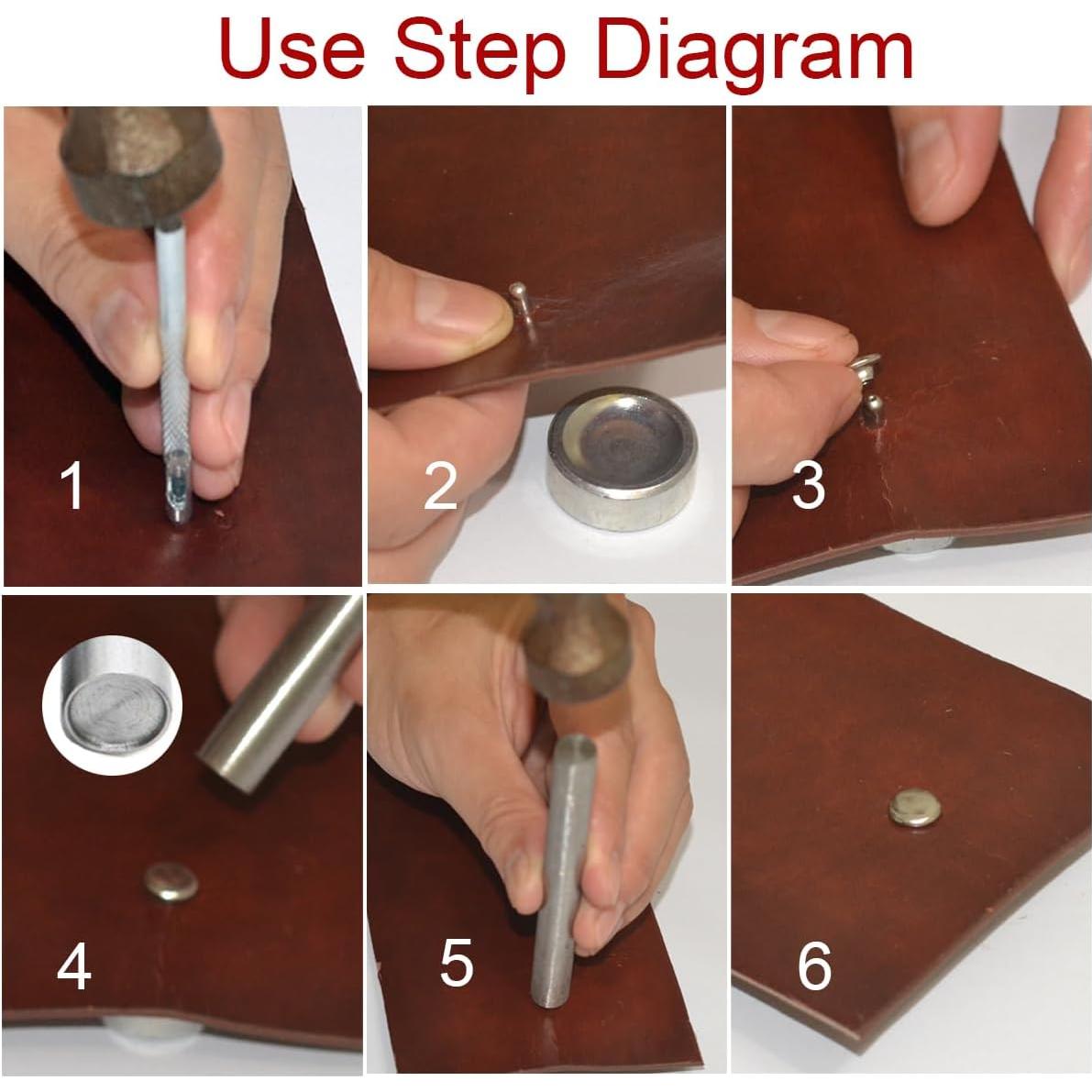 Use Step Diagram

1

2

3

4

5

6