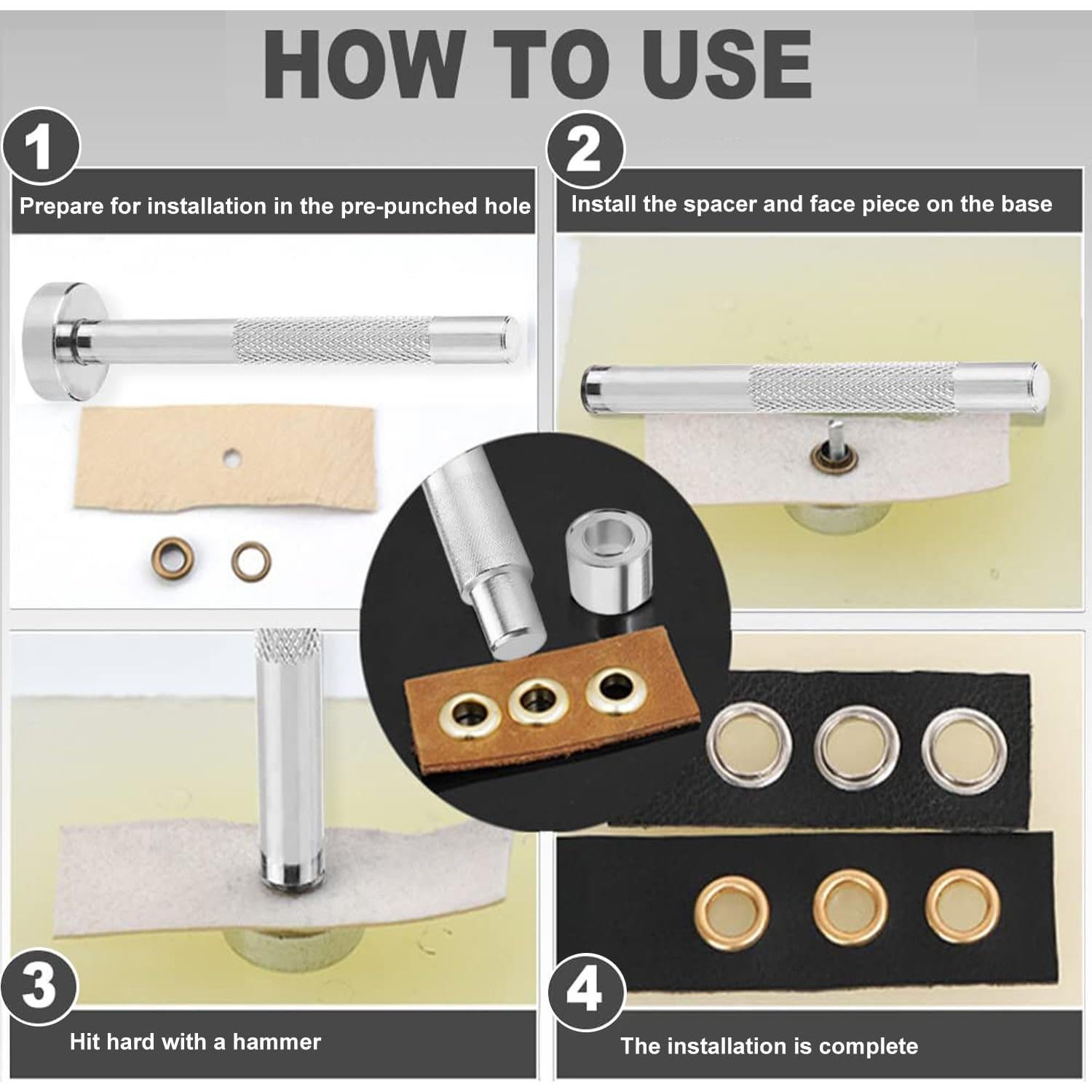 HOW TO USE

1

Prepare for installation in the pre-punched hole

2

Install the spacer and face piece on the base

3

Hit hard with a hammer

4

The installation is complete