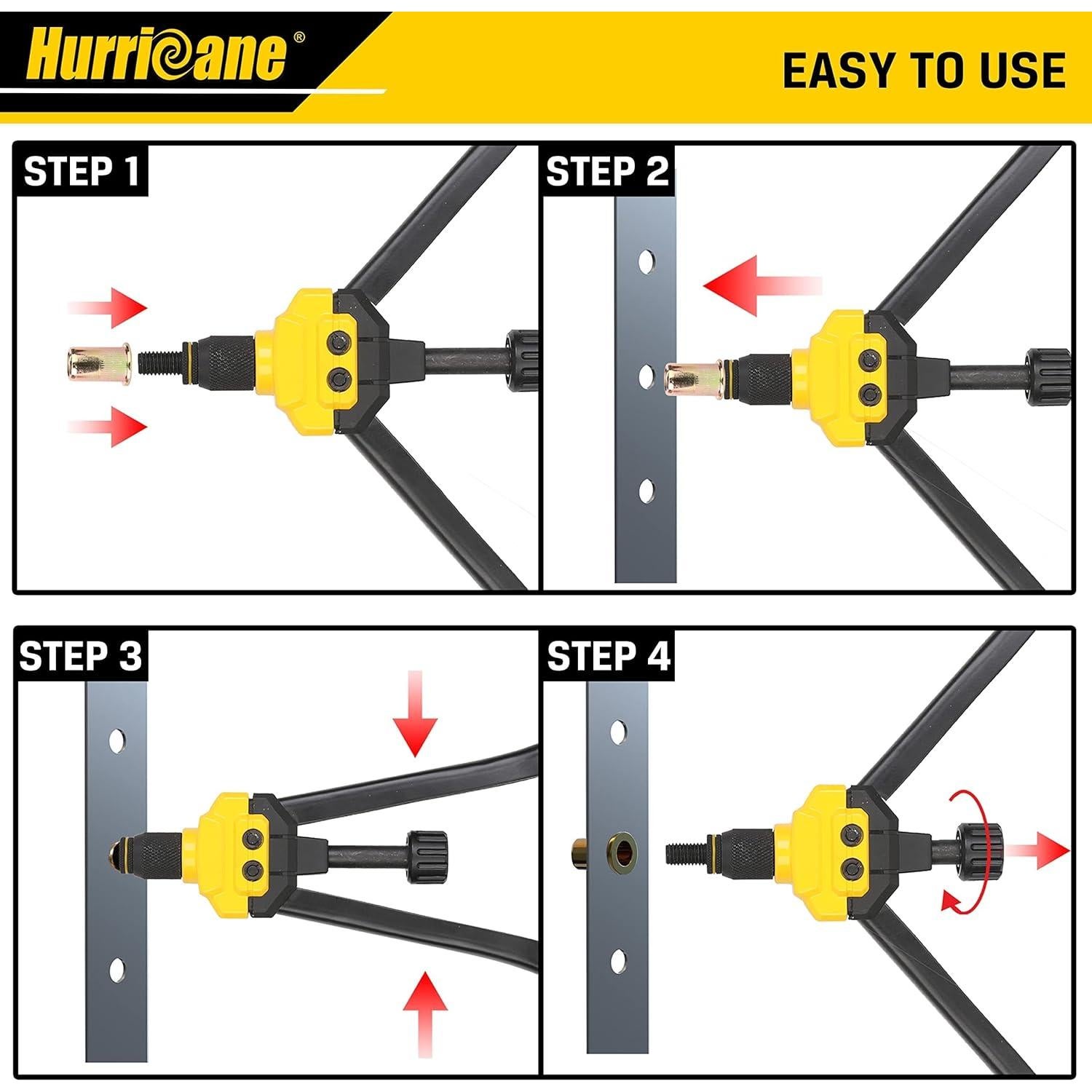 Hurricane®

EASY TO USE

STEP 1

STEP 2

STEP 3

STEP 4