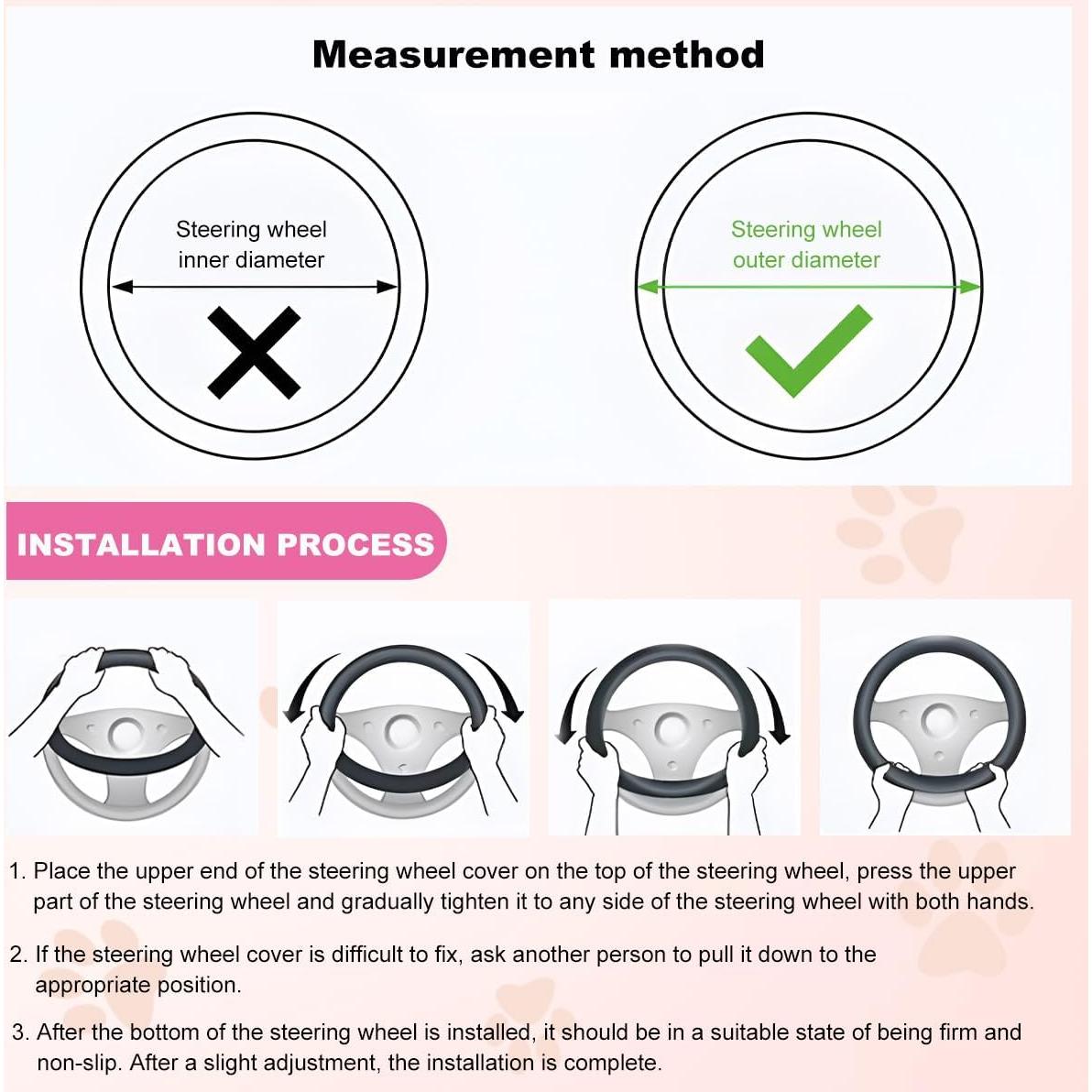 Measurement method

Steering wheel inner diameter

Steering wheel outer diameter

INSTALLATION PROCESS

1. Place the upper end of the steering wheel cover on the top of the steering wheel, press the upper part of the steering wheel and gradually tighten it to any side of the steering wheel with both hands.

2. If the steering wheel cover is difficult to fix, ask another person to pull it down to the appropriate position.

3. After the bottom of the steering wheel is installed, it should be in a suitable state of being firm and non-slip. After a slight adjustment, the installation is complete.