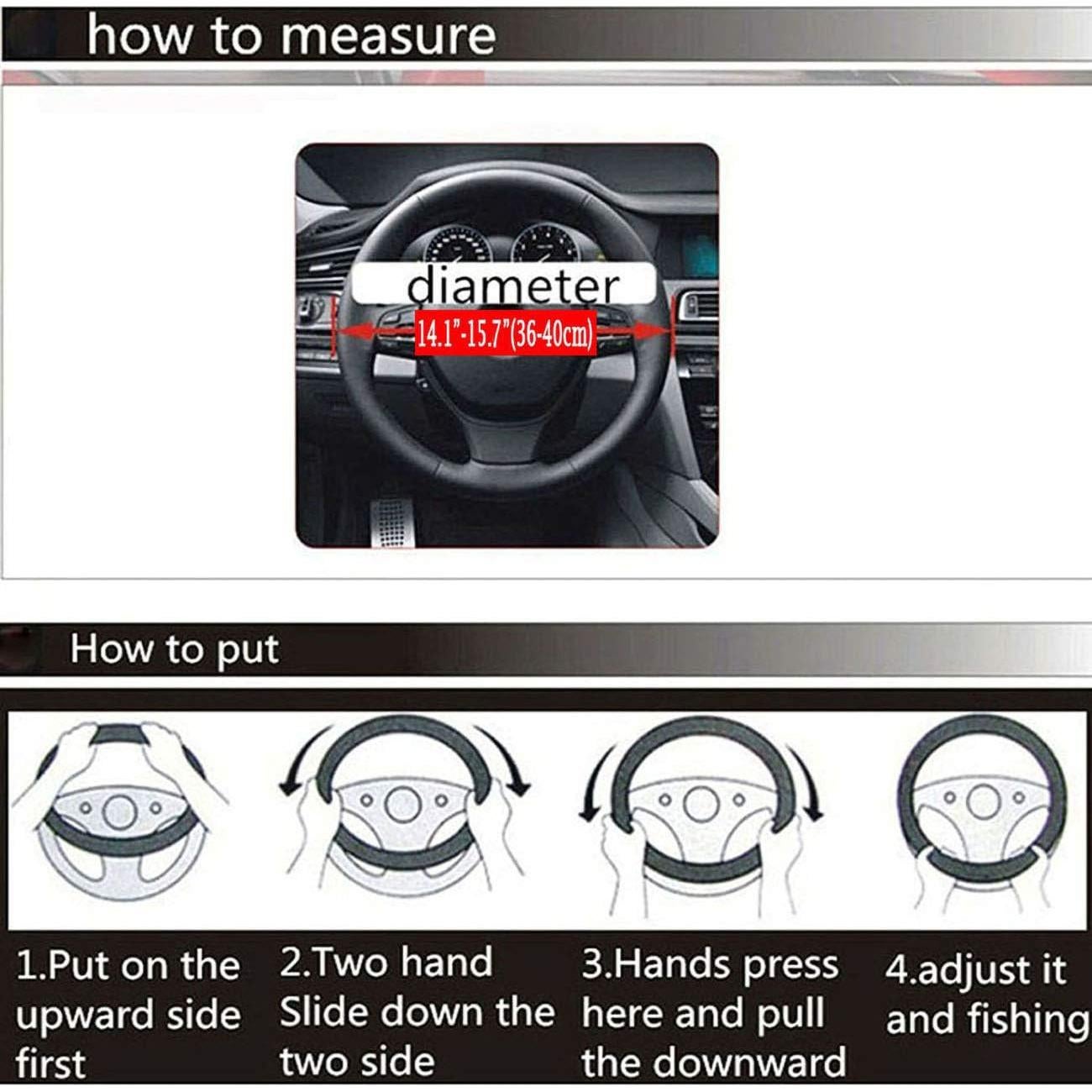 how to measure

diameter

14.1"-15.7"(36-40cm)

How to put

1.Put on the upward side first

2.Two hand Slide down the two side

3.Hands press here and pull the downward

4.adjust it and fishing