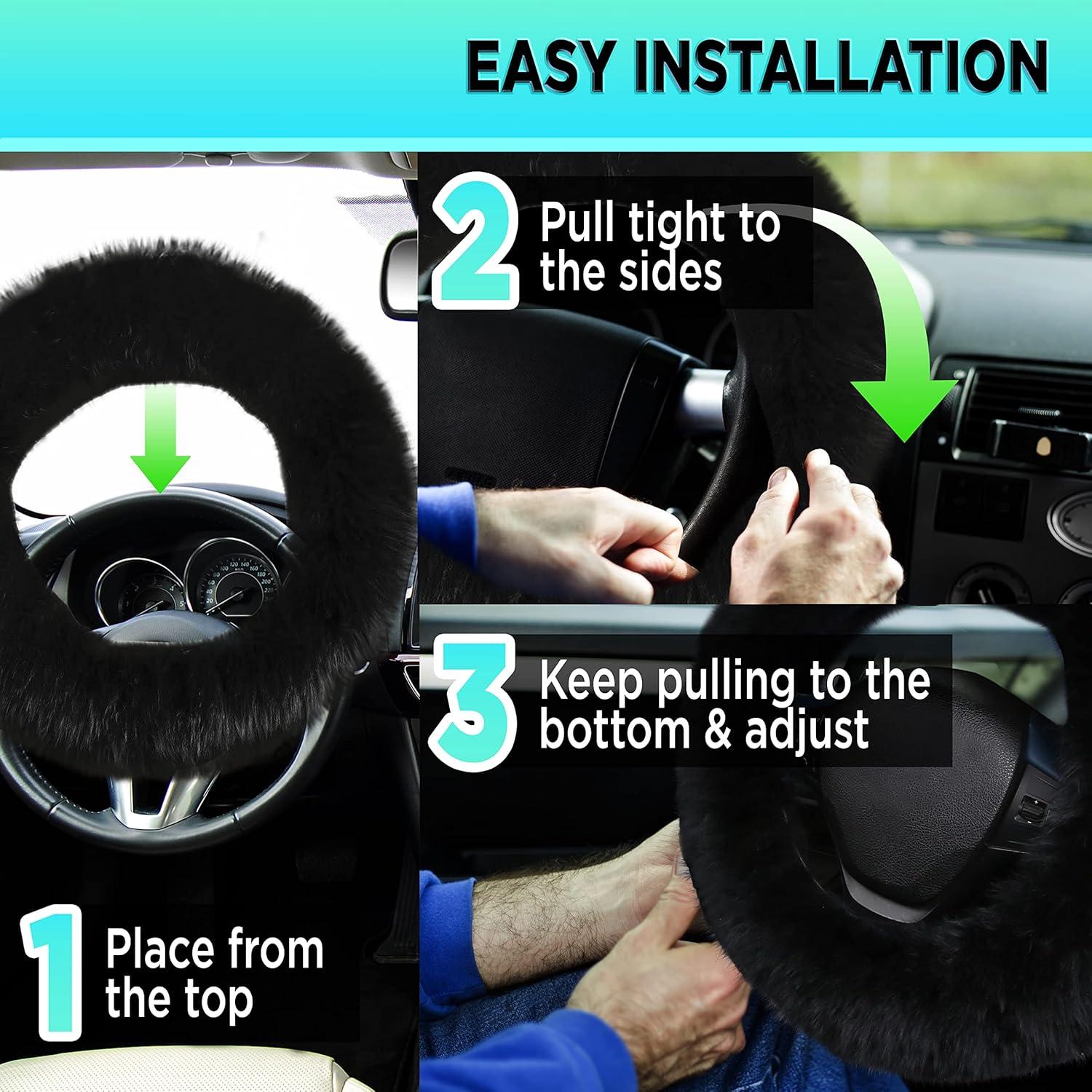 EASY INSTALLATION

1 Place from the top

2 Pull tight to the sides

3 Keep pulling to the bottom & adjust