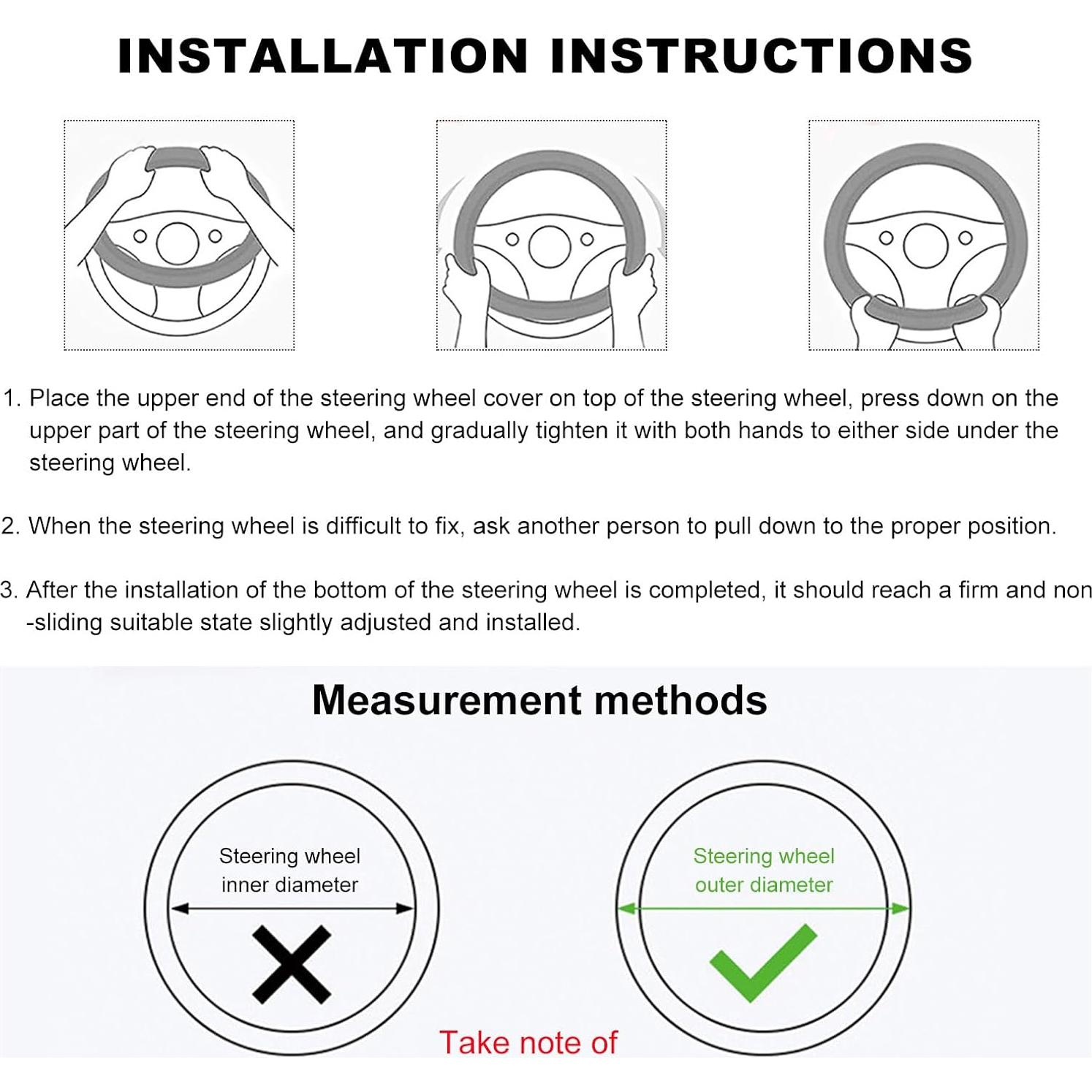 INSTALLATION INSTRUCTIONS

1. Place the upper end of the steering wheel cover on top of the steering wheel, press down on the upper part of the steering wheel, and gradually tighten it with both hands to either side under the steering wheel.

2. When the steering wheel is difficult to fix, ask another person to pull down to the proper position.

3. After the installation of the bottom of the steering wheel is completed, it should reach a firm and non -sliding suitable state slightly adjusted and installed.

Measurement methods

Steering wheel inner diameter

Steering wheel outer diameter

Take note of