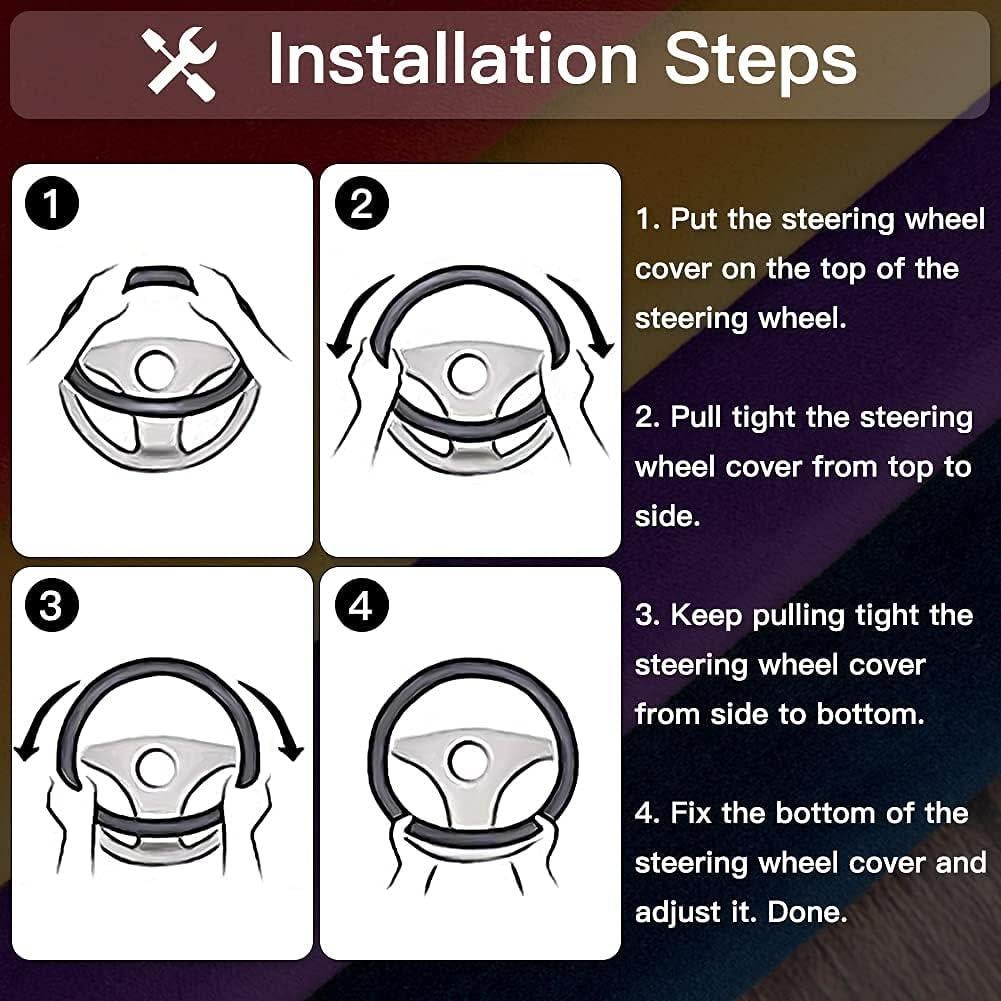 Installation Steps

1

2

3

4

1. Put the steering wheel cover on the top of the steering wheel.

2. Pull tight the steering wheel cover from top to side.

3. Keep pulling tight the steering wheel cover from side to bottom.

4. Fix the bottom of the steering wheel cover and adjust it. Done.