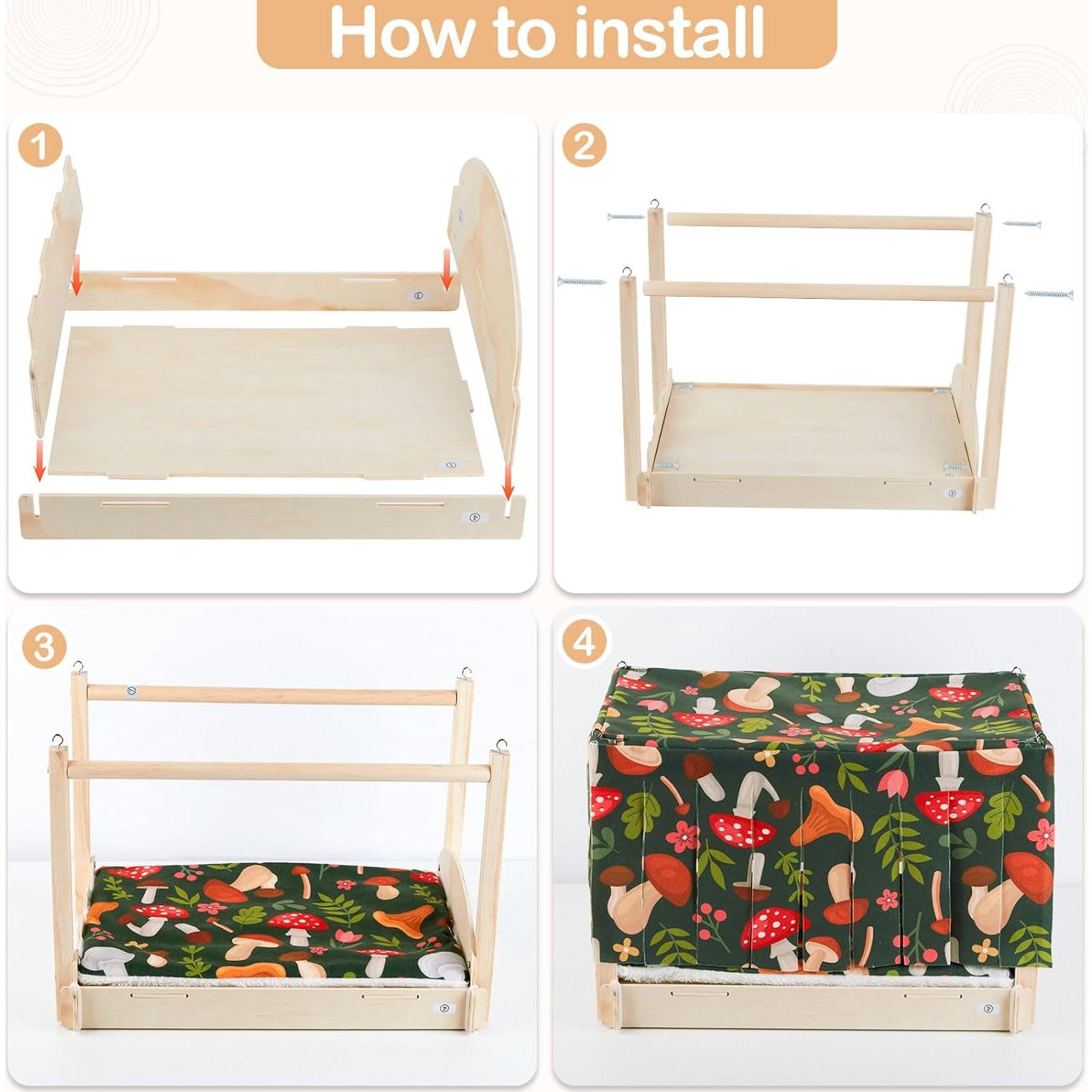 How to install

1

2

3

4