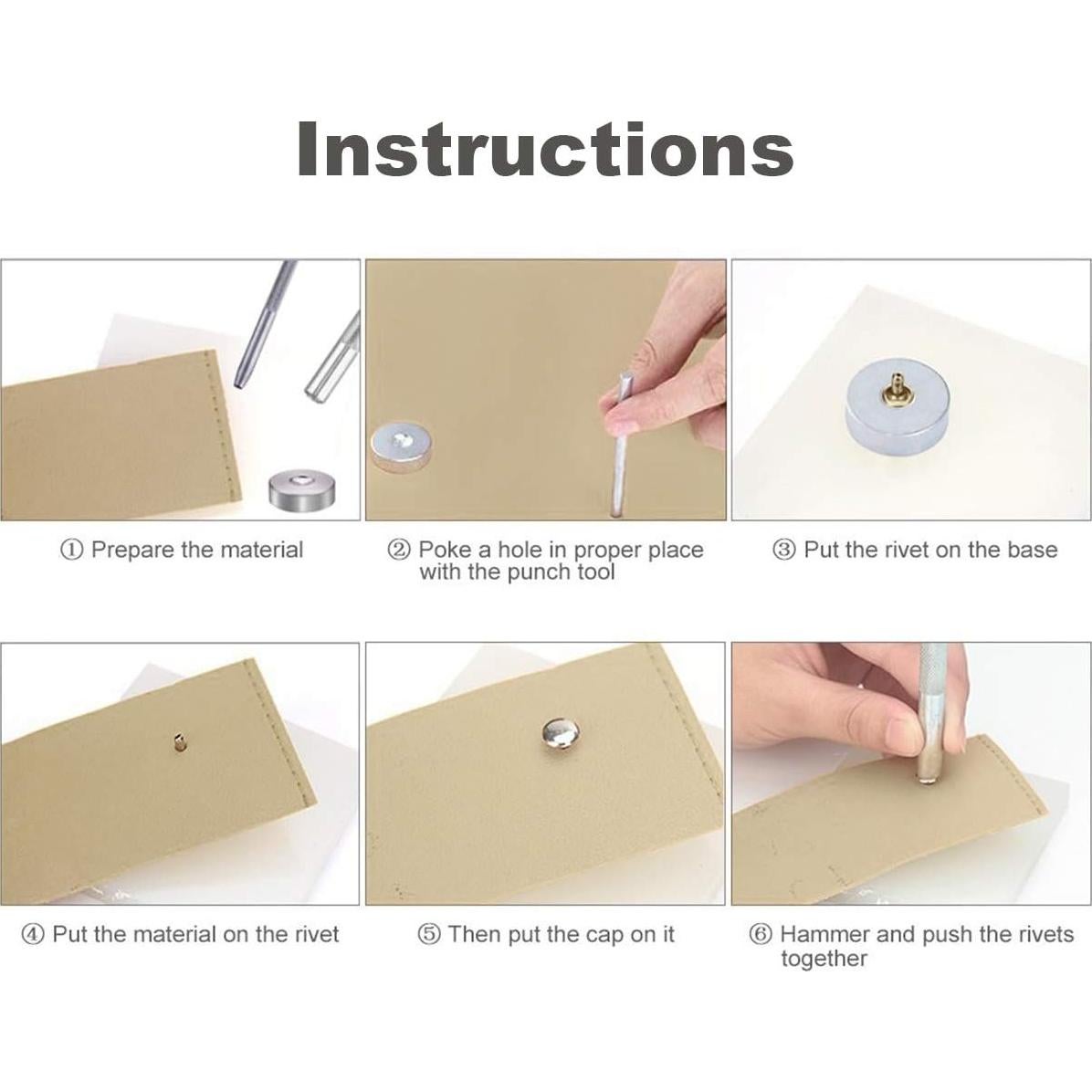 Instructions

① Prepare the material

② Poke a hole in proper place with the punch tool

③ Put the rivet on the base

④ Put the material on the rivet

⑤ Then put the cap on it

⑥ Hammer and push the rivets together