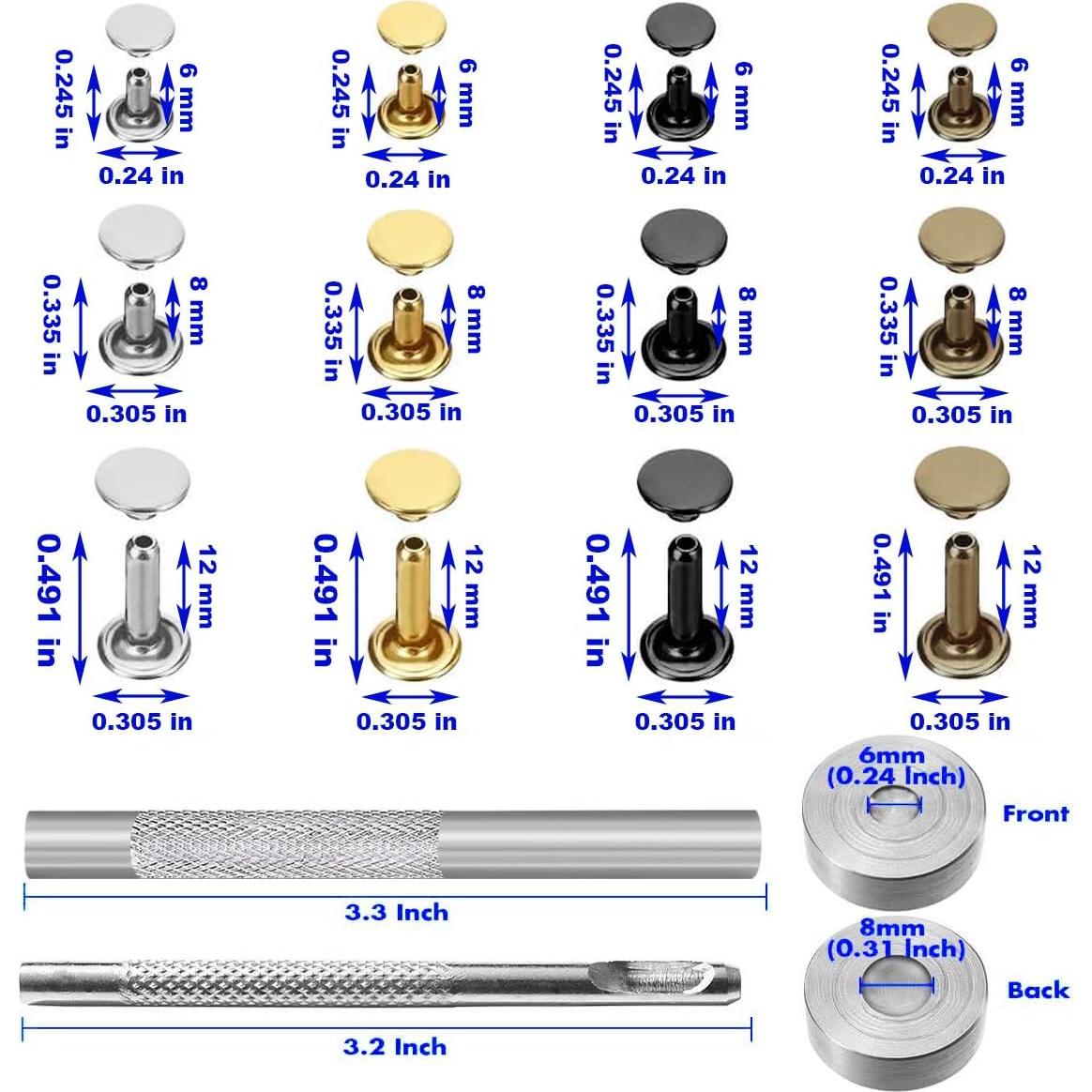 0.245 in
6 mm
0.24 in

0.245 in
6 mm
0.24 in

0.245 in
6 mm
0.24 in

0.245 in
6 mm
0.24 in

0.335 in
8 mm
0.305 in

0.335 in
8 mm
0.305 in

0.335 in
8 mm
0.305 in

0.335 in
8 mm
0.305 in

0.491 in
12 mm
0.305 in

0.491 in
12 mm
0.305 in

0.491 in
12 mm
0.305 in

0.491 in
12 mm
0.305 in

3.3 Inch

3.2 Inch

6mm
(0.24 Inch)
Front

8mm
(0.31 Inch)
Back