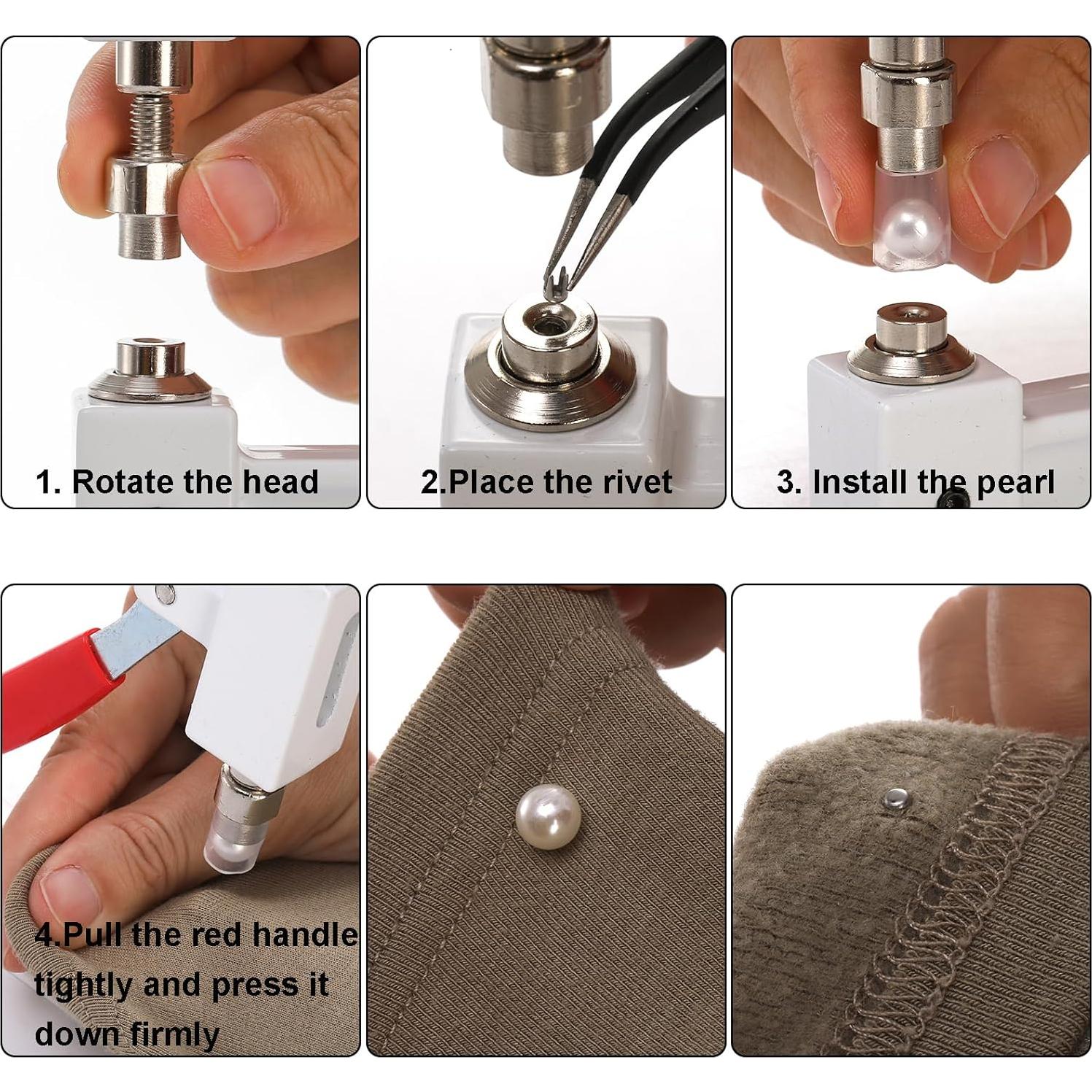 1. Rotate the head

2.Place the rivet

3. Install the pearl

4.Pull the red handle tightly and press it down firmly