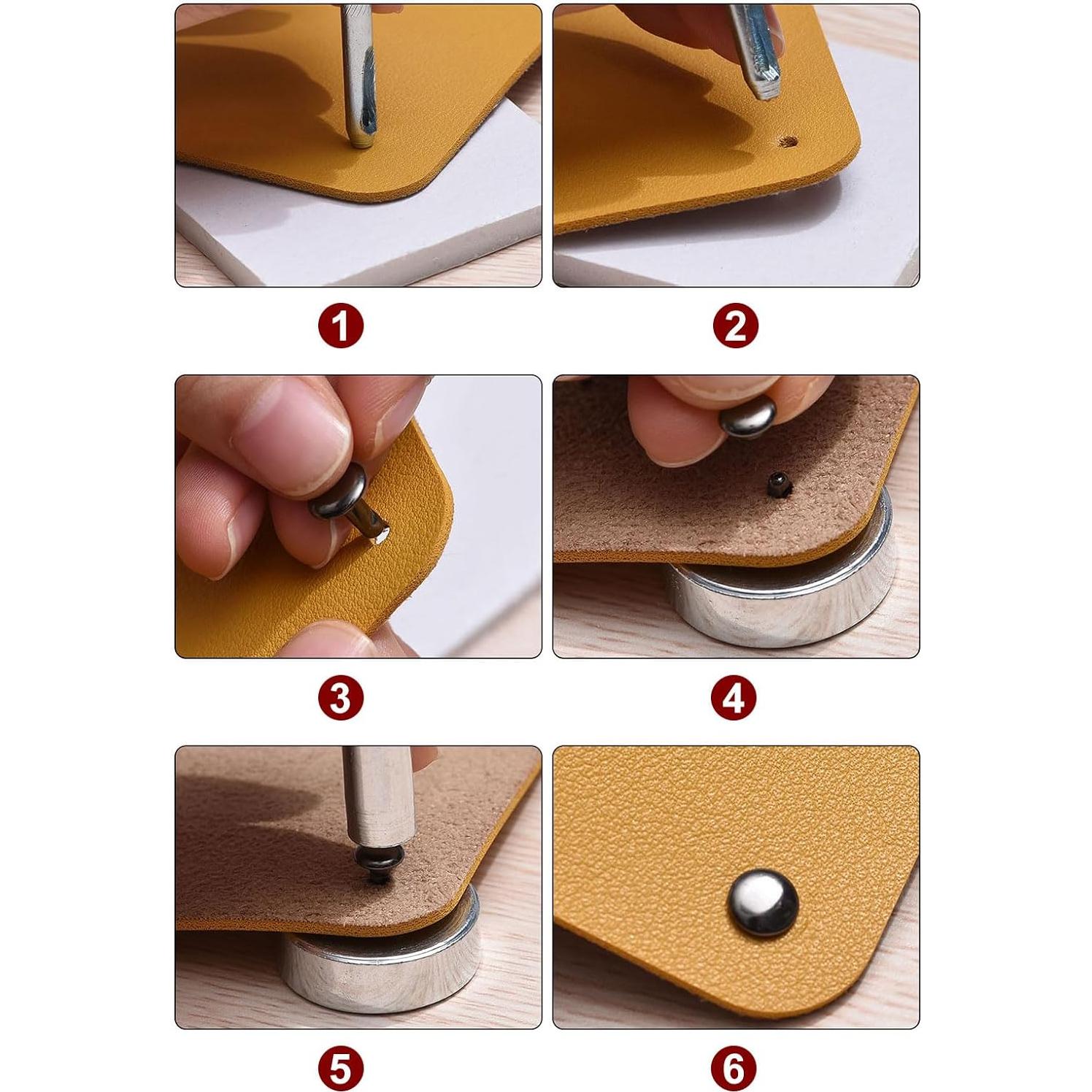 1

2

3

4

5

6