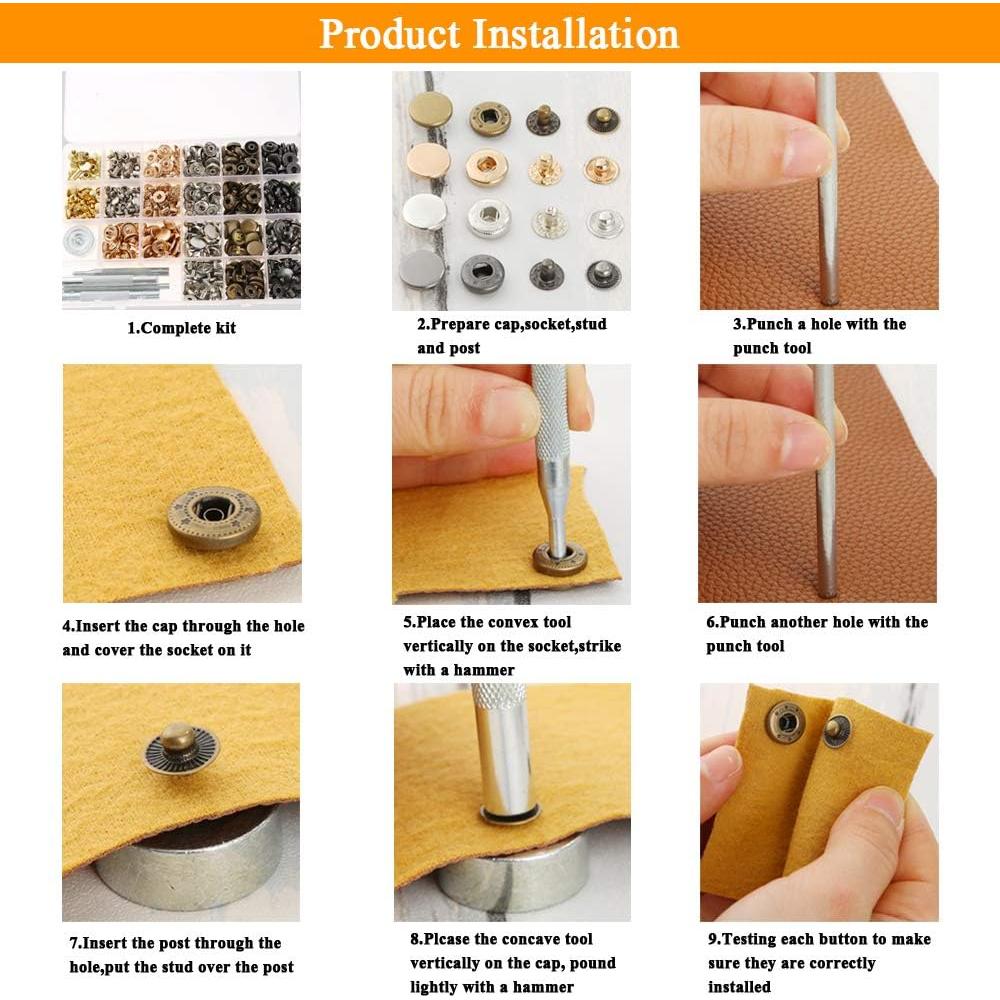 Product Installation

1.Complete kit

2.Prepare cap,socket,stud and post

3.Punch a hole with the punch tool

4.Insert the cap through the hole and cover the socket on it

5.Place the convex tool vertically on the socket,strike with a hammer

6.Punch another hole with the punch tool

7.Insert the post through the hole,put the stud over the post

8.Plcase the concave tool vertically on the cap, pound lightly with a hammer

9.Testing each button to make sure they are correctly installed