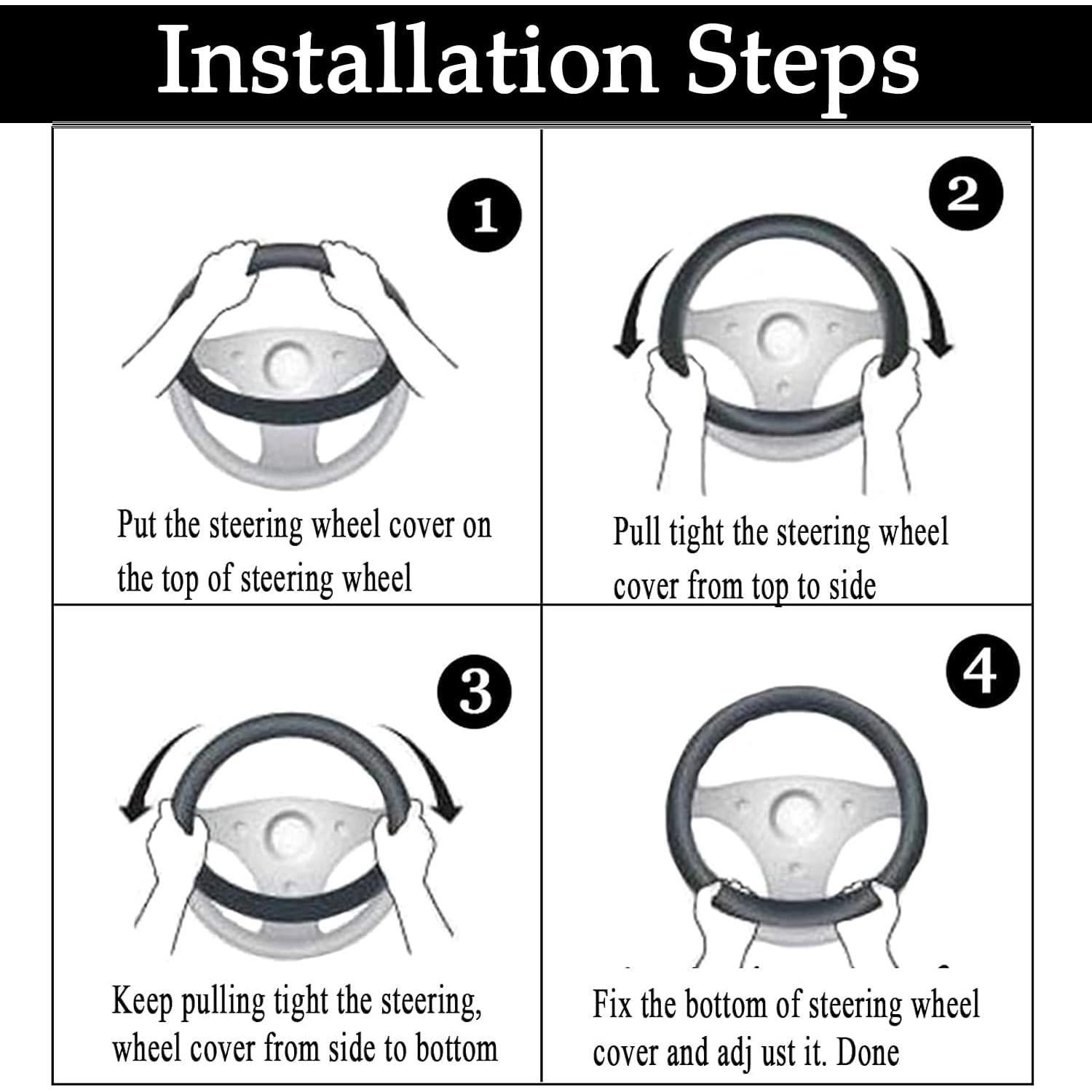 Installation Steps

1

Put the steering wheel cover on the top of steering wheel

2

Pull tight the steering wheel cover from top to side

3

Keep pulling tight the steering, wheel cover from side to bottom

4

Fix the bottom of steering wheel cover and adj ust it. Done