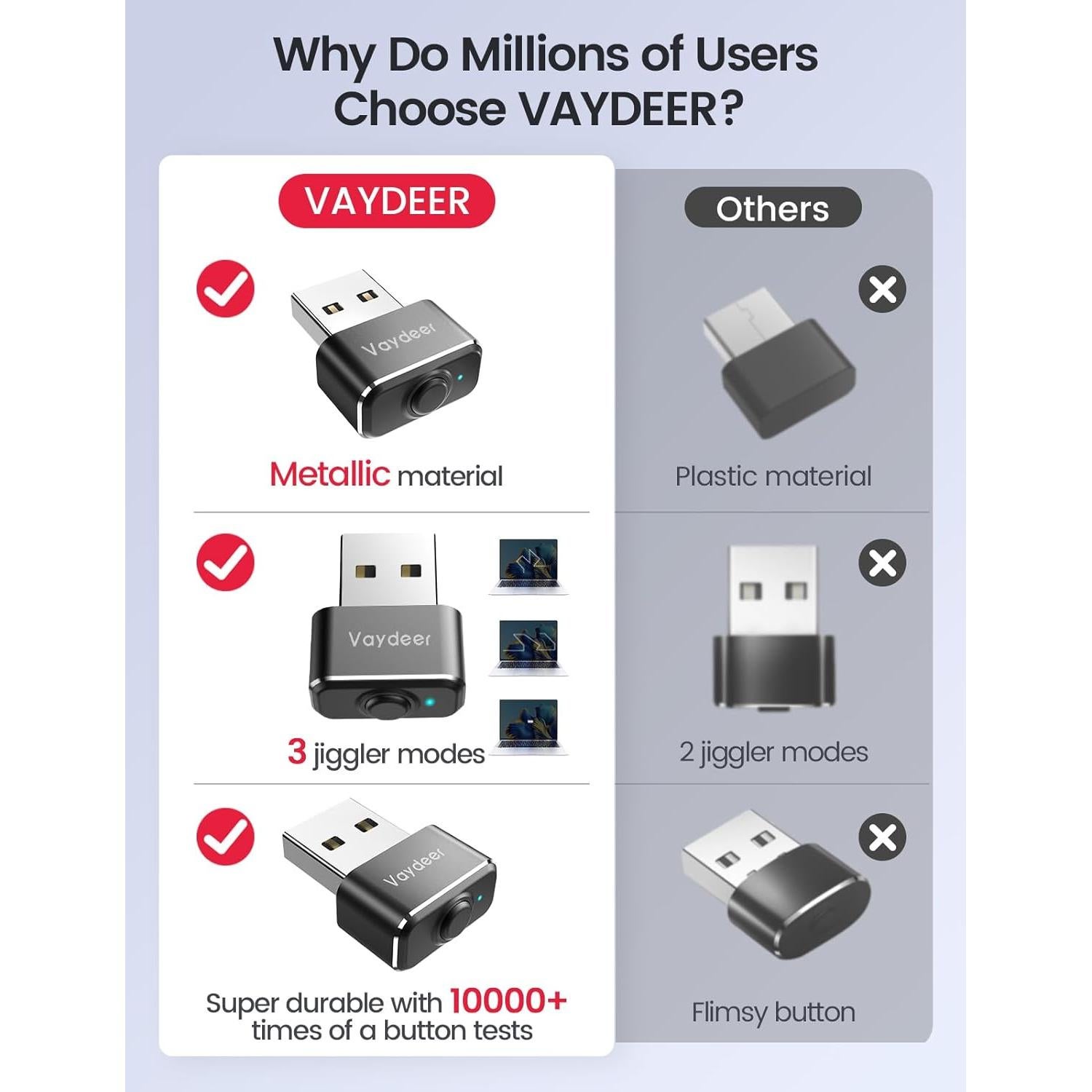 Why Do Millions of Users Choose VAYDEER?

VAYDEER

Vaydeer

Metallic material

Vaydeer

3 jiggler modes

Vaydeer

Super durable with 10000+ times of a button tests

Others

Plastic material

2 jiggler modes

Flimsy button