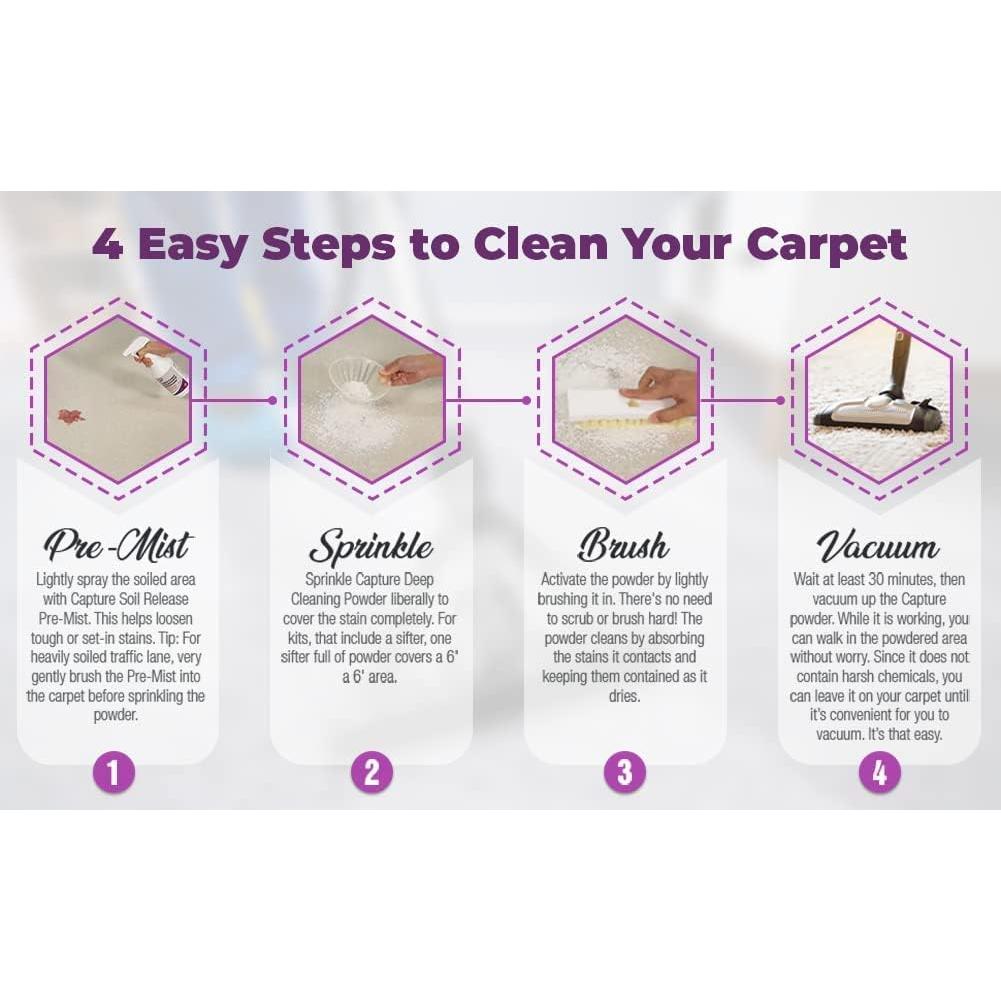 4 Easy Steps to Clean Your Carpet

Pre-Mist
Lightly spray the soiled area with Capture Soil Release Pre-Mist. This helps loosen tough or set-in stains. Tip: For heavily soiled traffic lane, very gently brush the Pre-Mist into the carpet before sprinkling the powder.

1

Sprinkle
Sprinkle Capture Deep Cleaning Powder liberally to cover the stain completely. For kits, that include a sifter, one sifter full of powder covers a 6' a 6' area.

2

Brush
Activate the powder by lightly brushing it in. There's no need to scrub or brush hard! The powder cleans by absorbing the stains it contacts and keeping them contained as it dries.

3

Vacuum
Wait at least 30 minutes, then vacuum up the Capture powder. While it is working, you can walk in the powdered area without worry. Since it does not contain harsh chemicals, you can leave it on your carpet until it's convenient for you to vacuum. It's that easy.

4