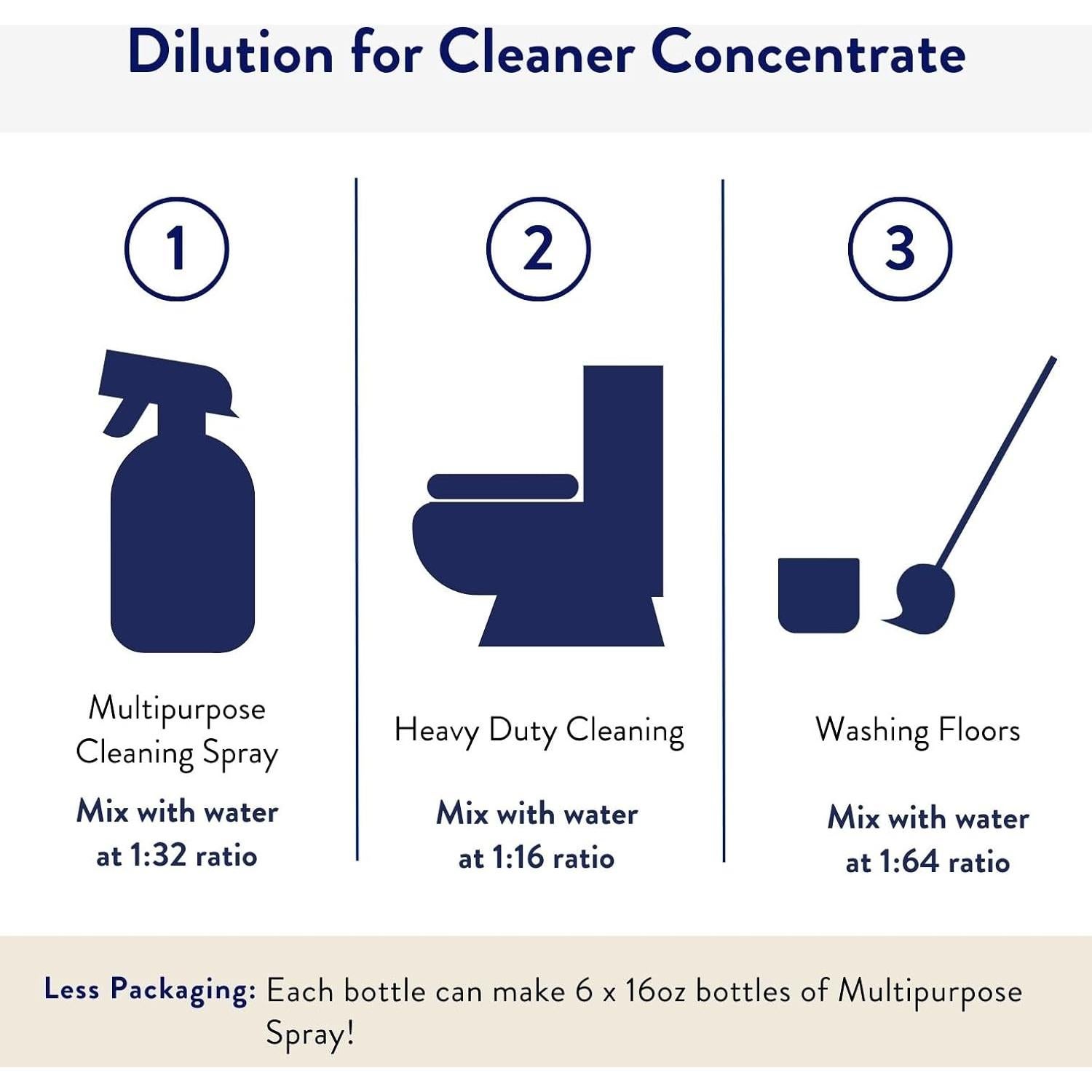 Dilution for Cleaner Concentrate

1

Multipurpose Cleaning Spray

Mix with water at 1:32 ratio

2

Heavy Duty Cleaning

Mix with water at 1:16 ratio

3

Washing Floors

Mix with water at 1:64 ratio

Less Packaging: Each bottle can make 6 x 16oz bottles of Multipurpose Spray!