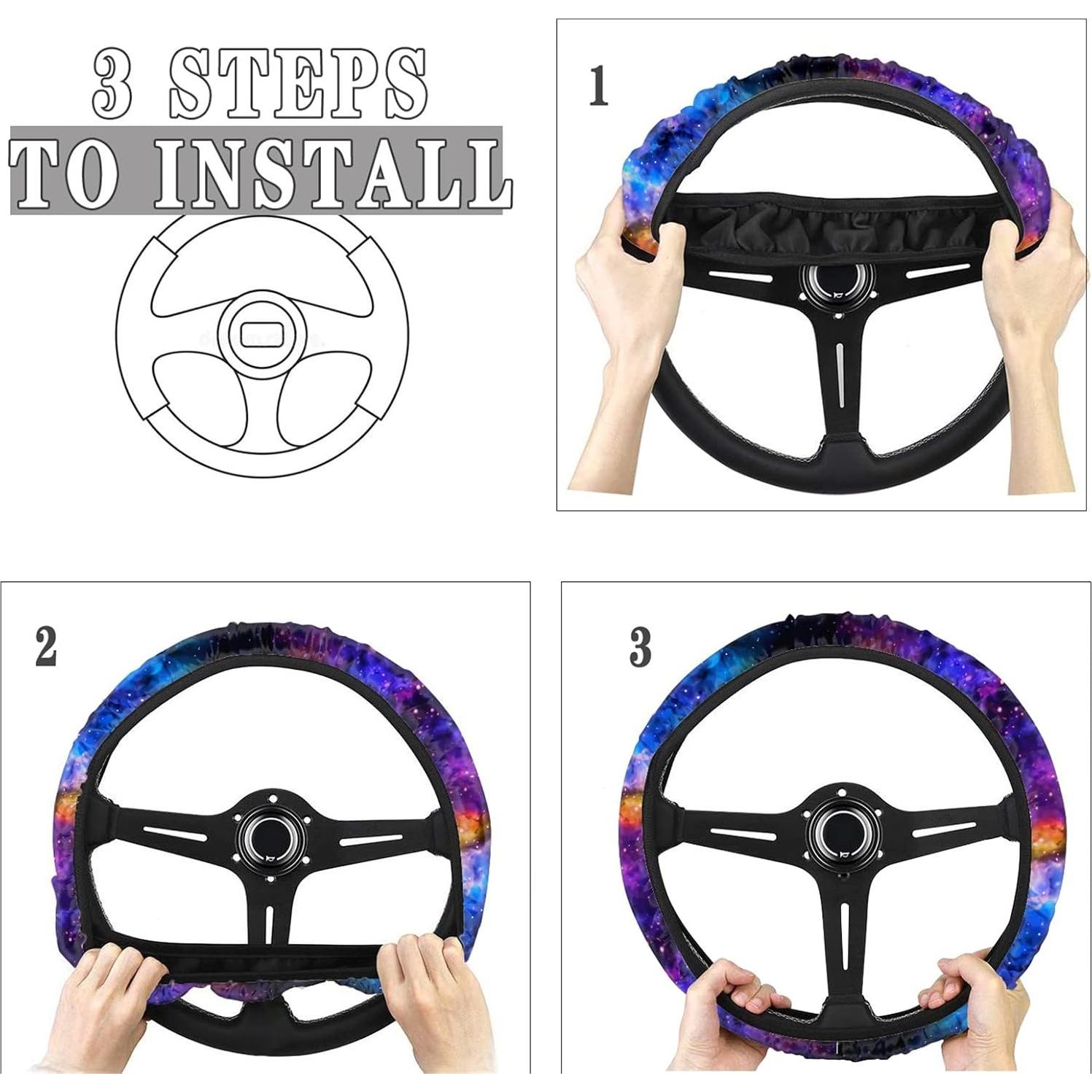 3 STEPS
TO INSTALL

1

2

3