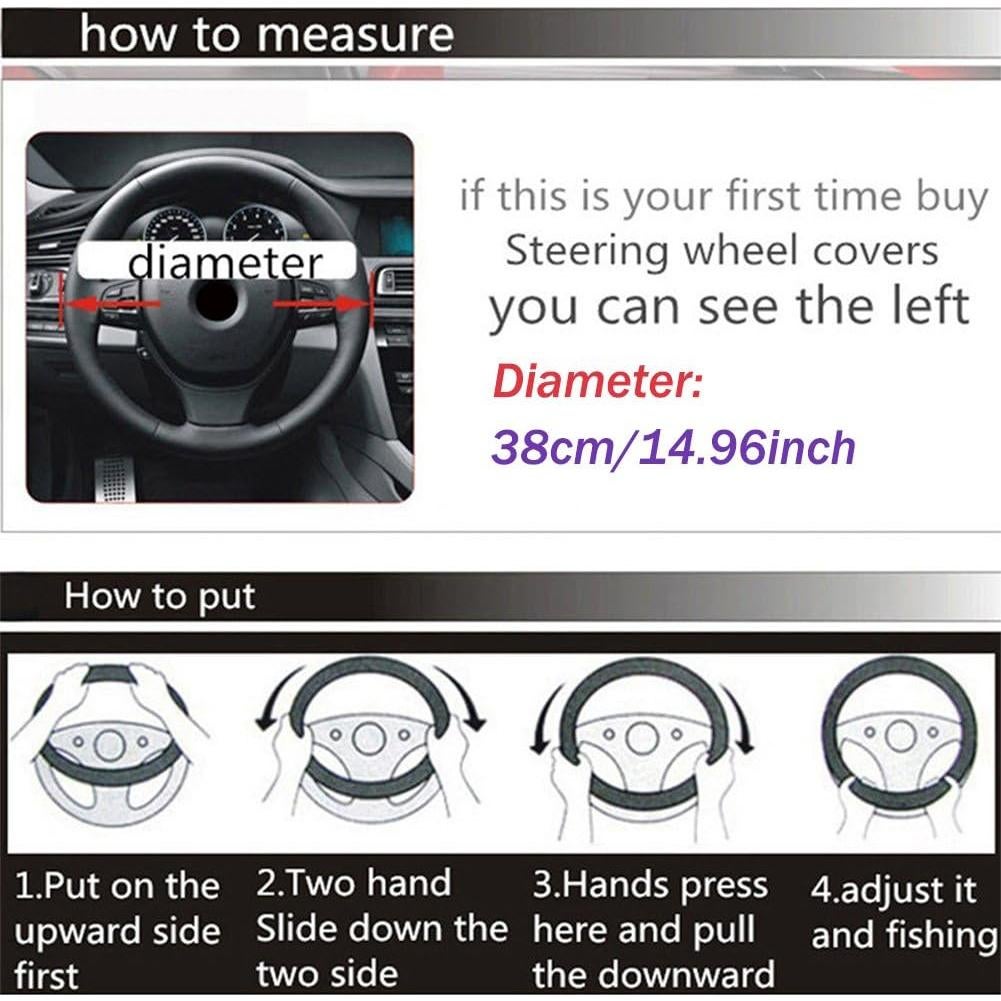 how to measure

diameter

if this is your first time buy Steering wheel covers you can see the left

Diameter:
38cm/14.96inch

How to put

1.Put on the upward side first

2.Two hand Slide down the two side

3.Hands press here and pull the downward

4.adjust it and fishing