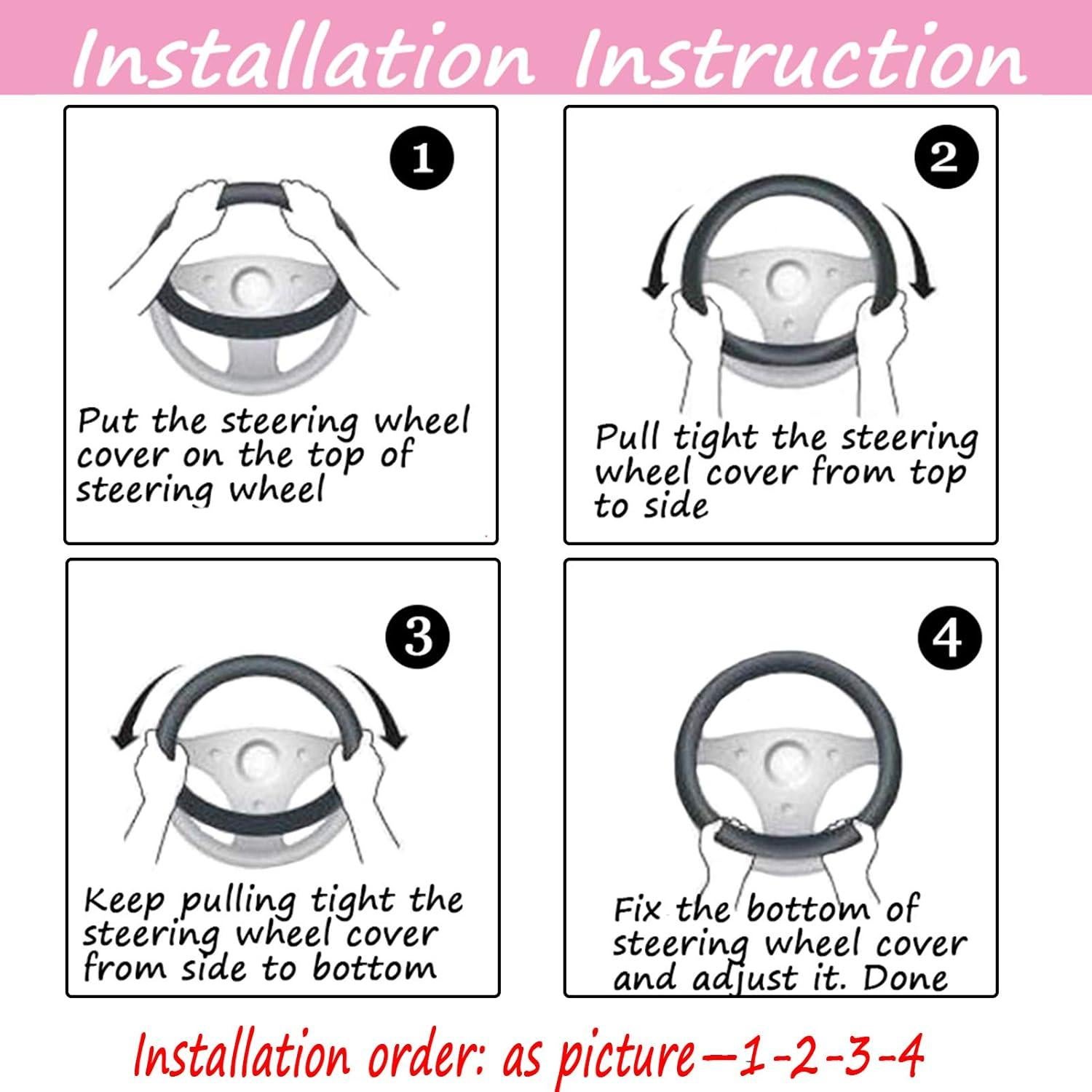 Installation Instruction

1

Put the steering wheel cover on the top of steering wheel

2

Pull tight the steering wheel cover from top to side

3

Keep pulling tight the steering wheel cover from side to bottom

4

Fix the bottom of steering wheel cover and adjust it. Done

Installation order: as picture—1-2-3-4