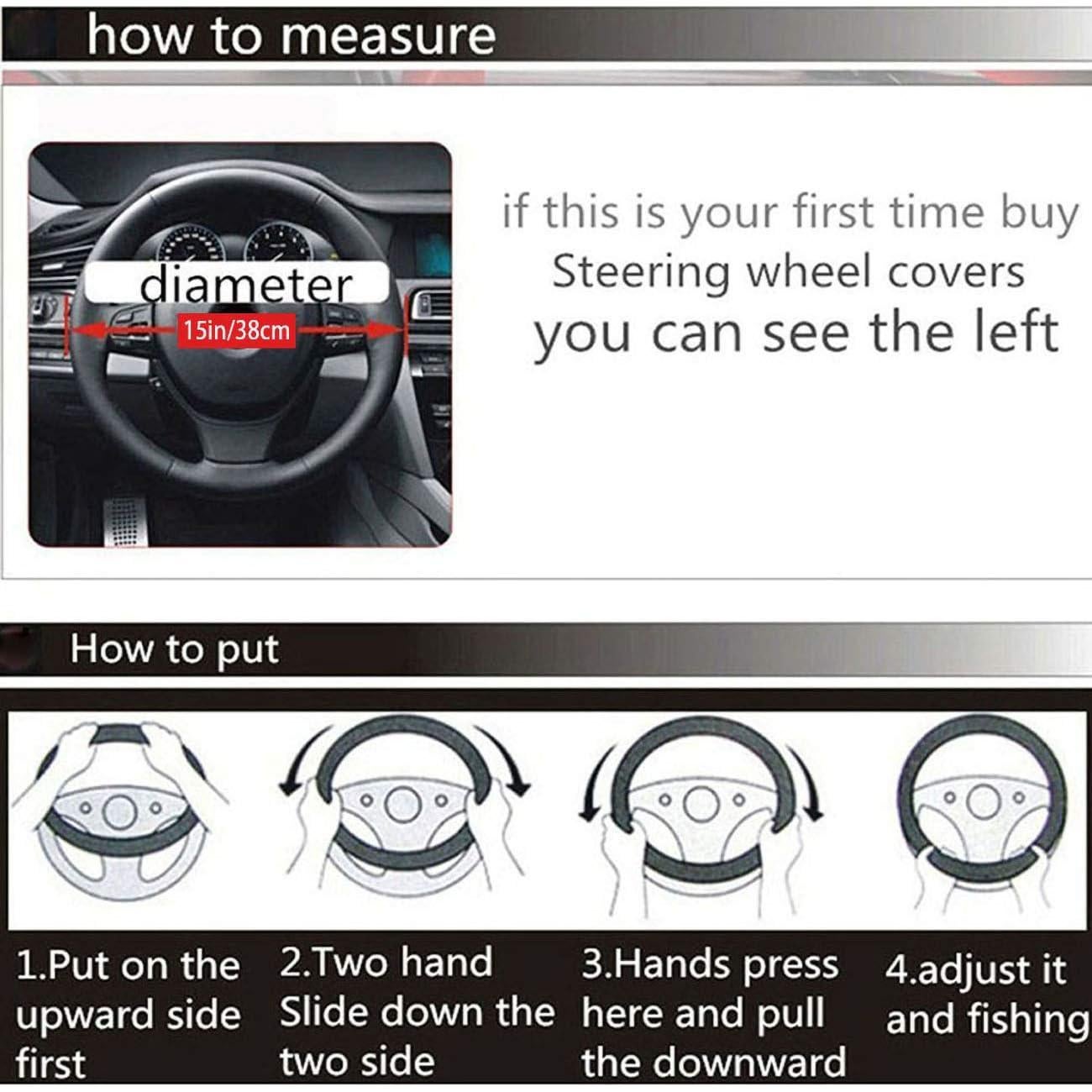 how to measure

diameter
15in/38cm

if this is your first time buy
Steering wheel covers
you can see the left

How to put

1.Put on the upward side first

2.Two hand Slide down the two side

3.Hands press here and pull the downward

4.adjust it and fishing