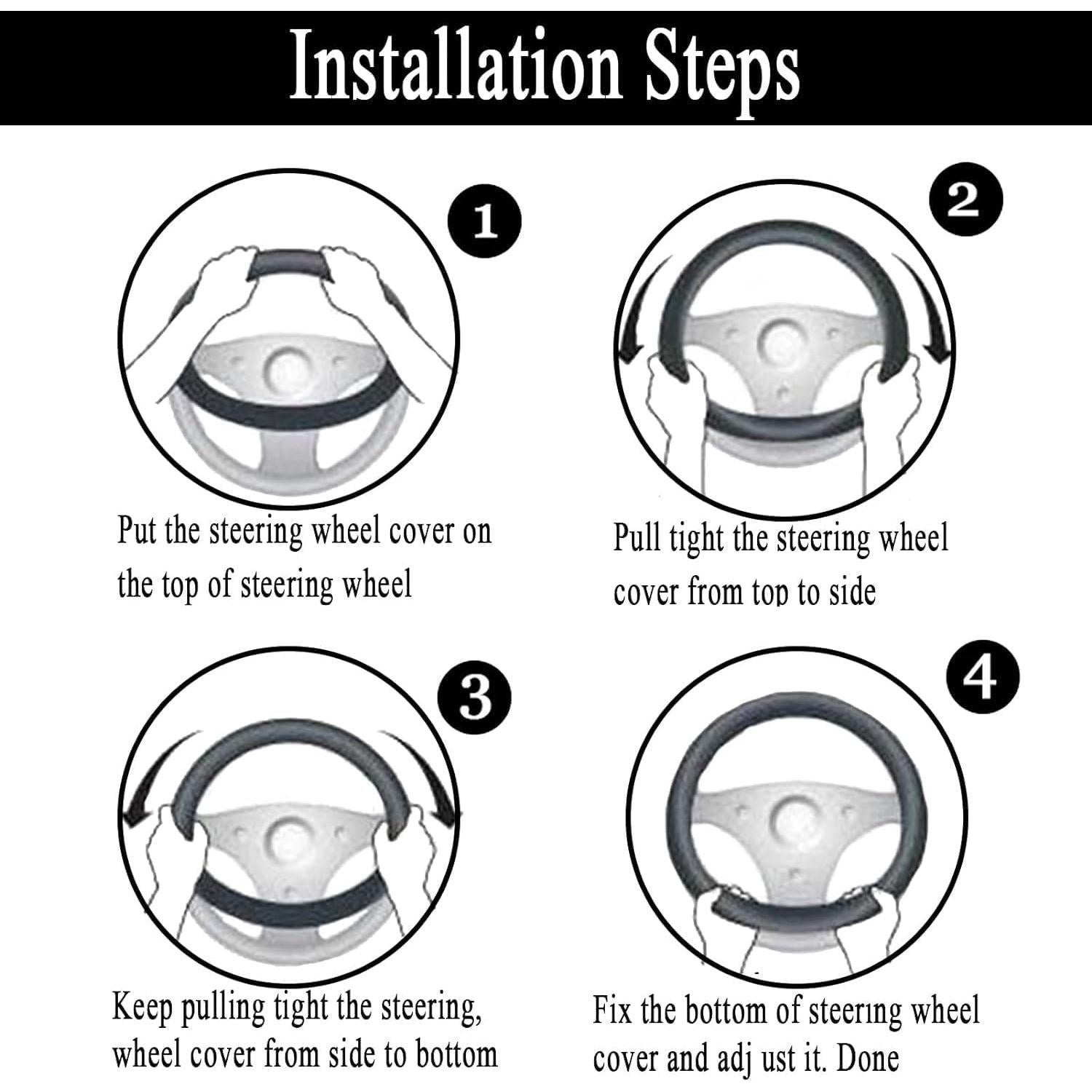 Installation Steps

1

Put the steering wheel cover on the top of steering wheel

2

Pull tight the steering wheel cover from top to side

3

Keep pulling tight the steering, wheel cover from side to bottom

4

Fix the bottom of steering wheel cover and adj ust it. Done