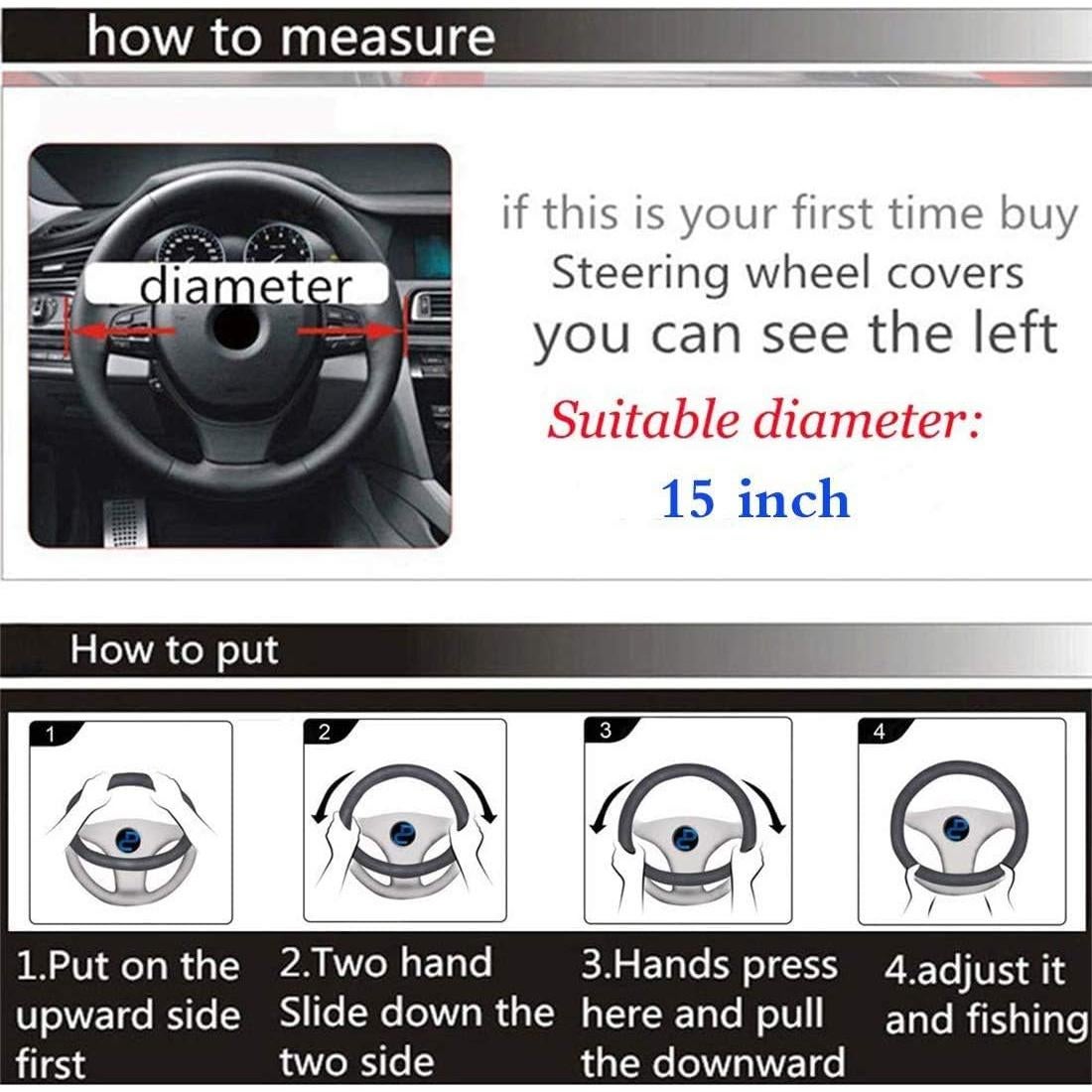 how to measure

diameter

if this is your first time buy
Steering wheel covers
you can see the left

Suitable diameter:
15 inch

How to put

1

2

3

4

1.Put on the upward side first

2.Two hand Slide down the two side

3.Hands press here and pull the downward

4.adjust it and fishing