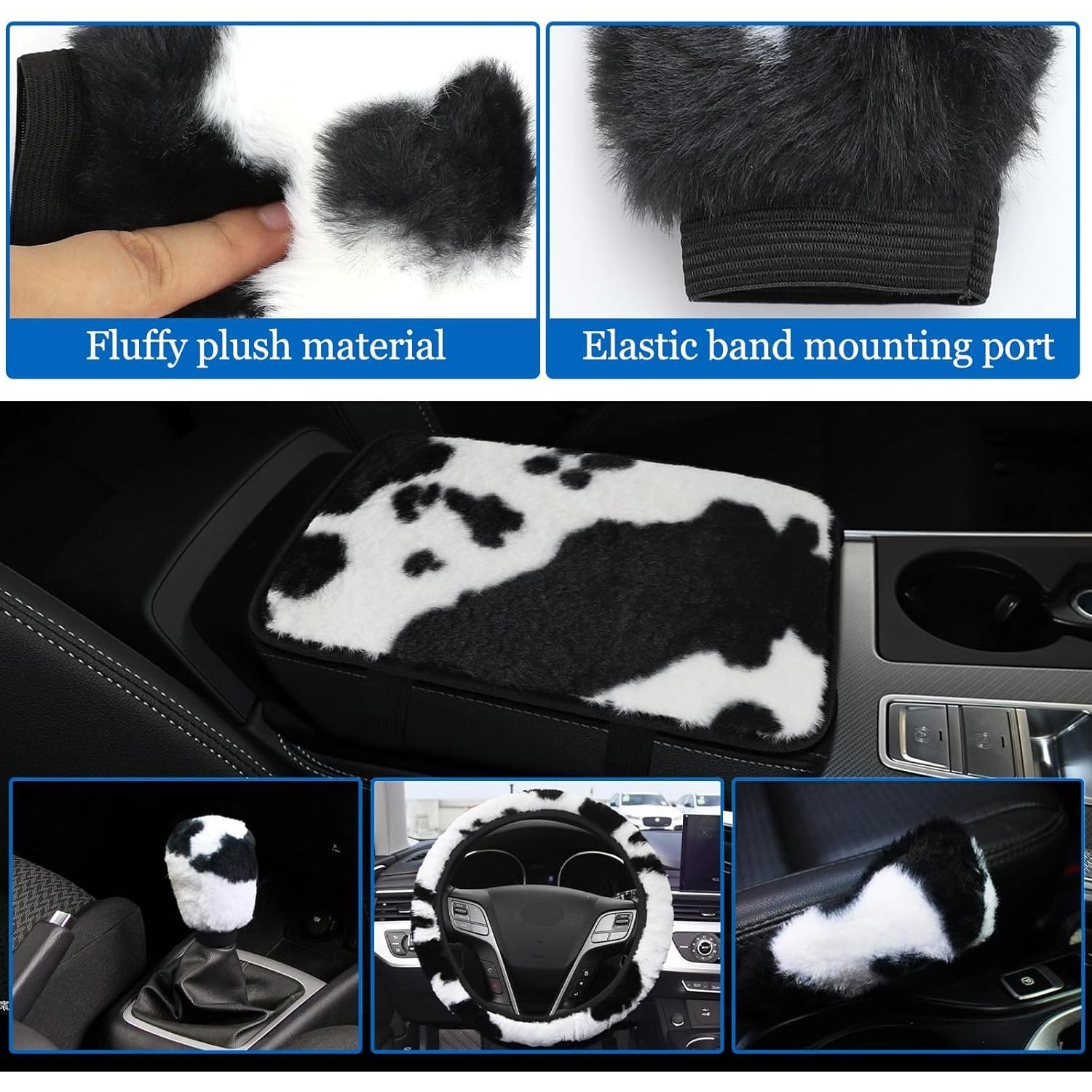 Fluffy plush material

Elastic band mounting port