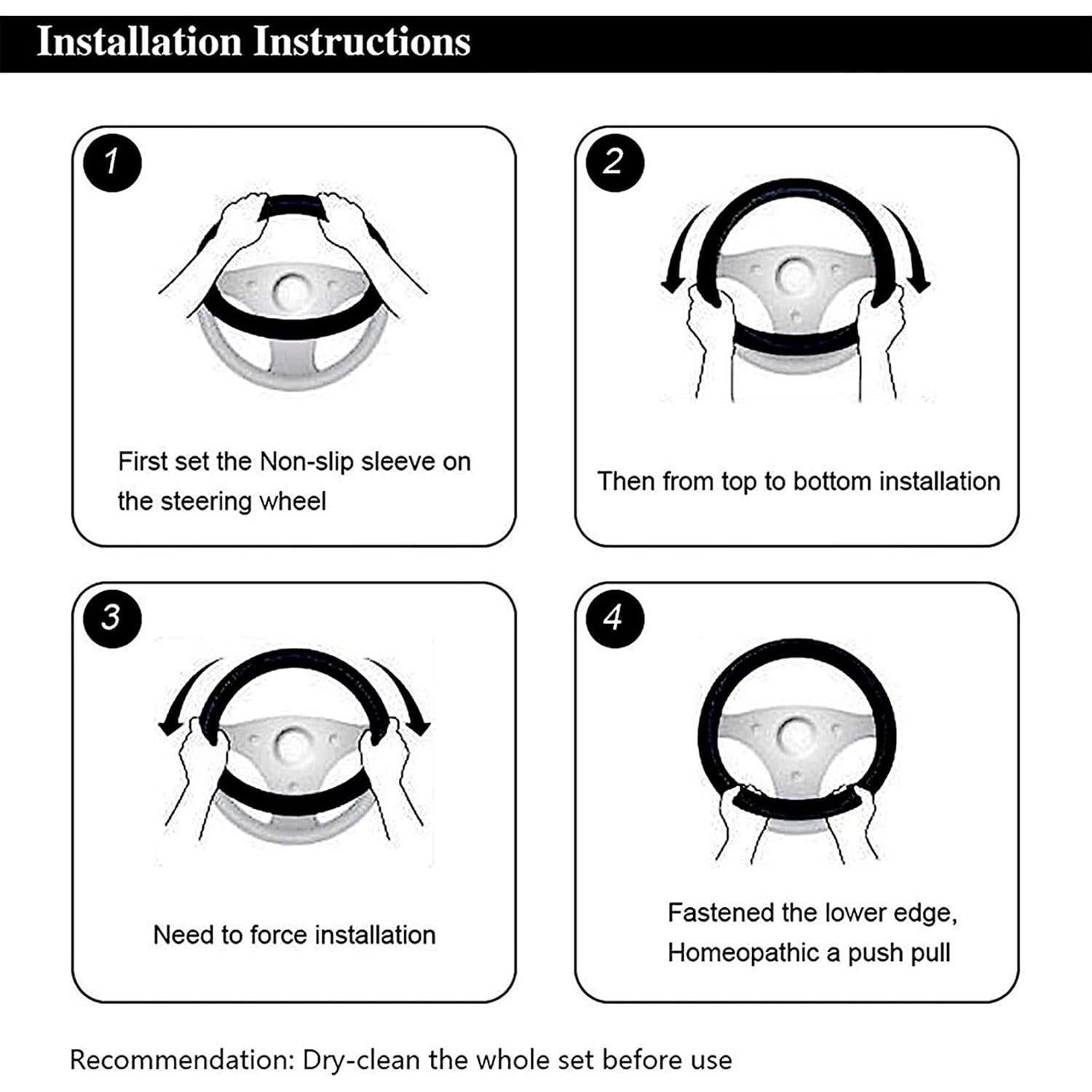 Installation Instructions

1

First set the Non-slip sleeve on the steering wheel

2

Then from top to bottom installation

3

Need to force installation

4

Fastened the lower edge, Homeopathic a push pull

Recommendation: Dry-clean the whole set before use