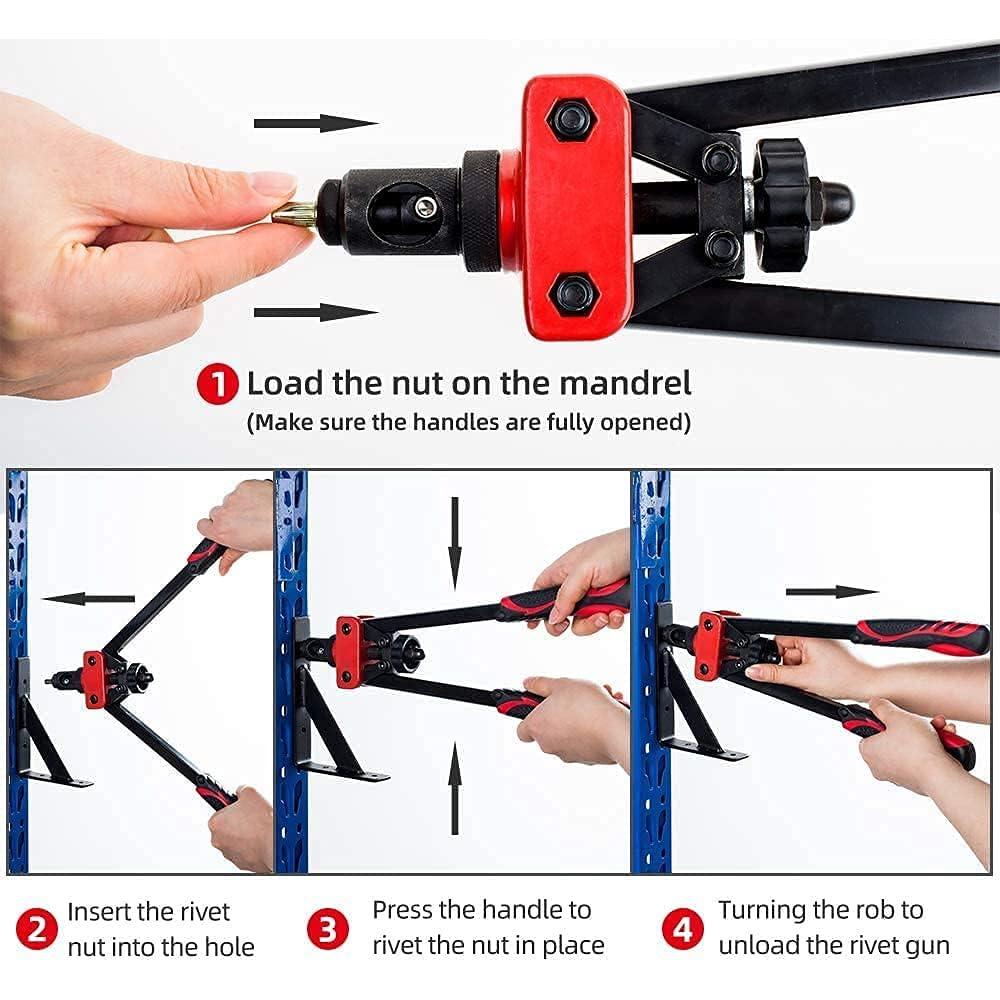 1 Load the nut on the mandrel
(Make sure the handles are fully opened)

2 Insert the rivet nut into the hole

3 Press the handle to rivet the nut in place

4 Turning the rob to unload the rivet gun