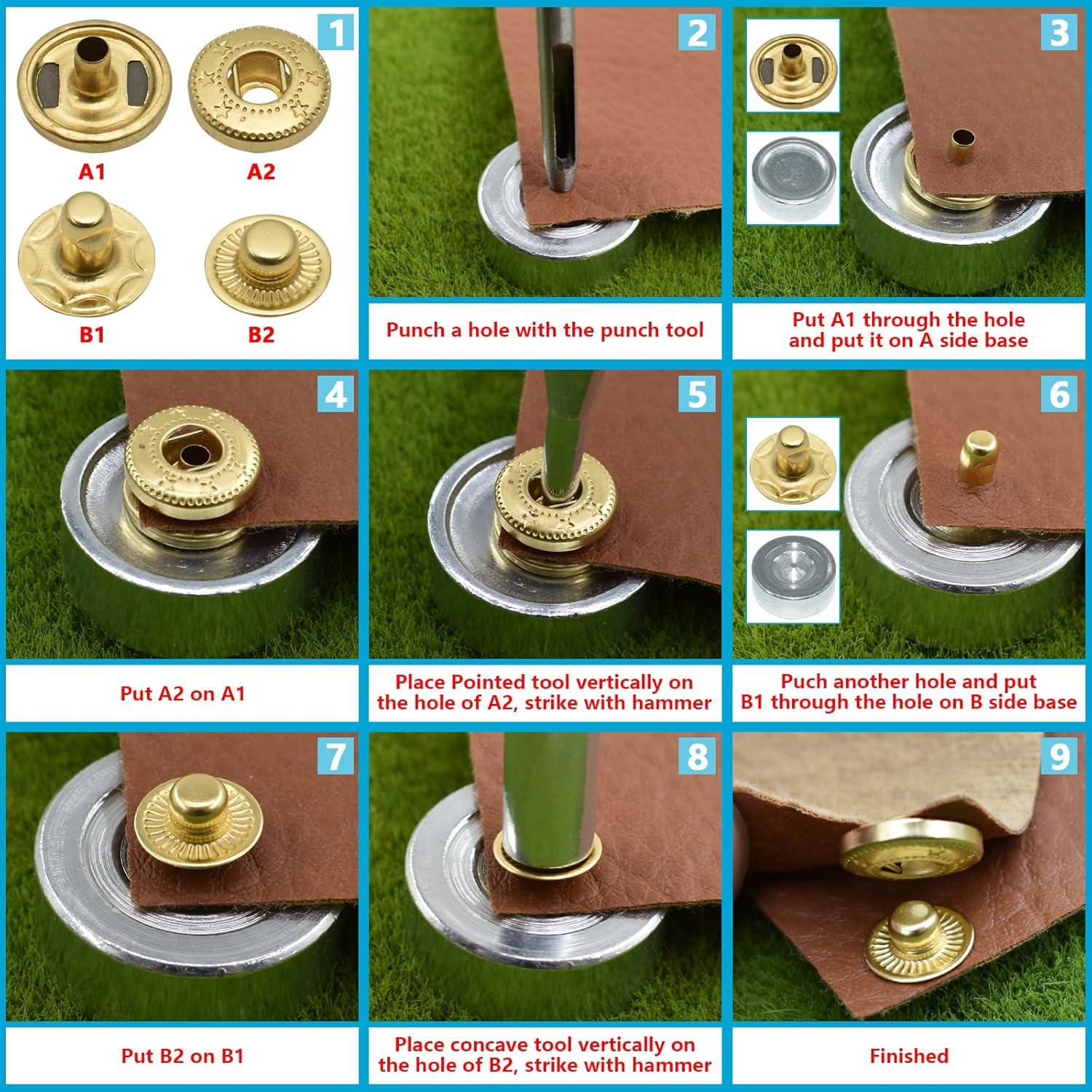 1

A1 A2

B1 B2

2

Punch a hole with the punch tool

3

Put A1 through the hole and put it on A side base

4

Put A2 on A1

5

Place Pointed tool vertically on the hole of A2, strike with hammer

6

Puch another hole and put B1 through the hole on B side base

7

Put B2 on B1

8

Place concave tool vertically on the hole of B2, strike with hammer

9

Finished