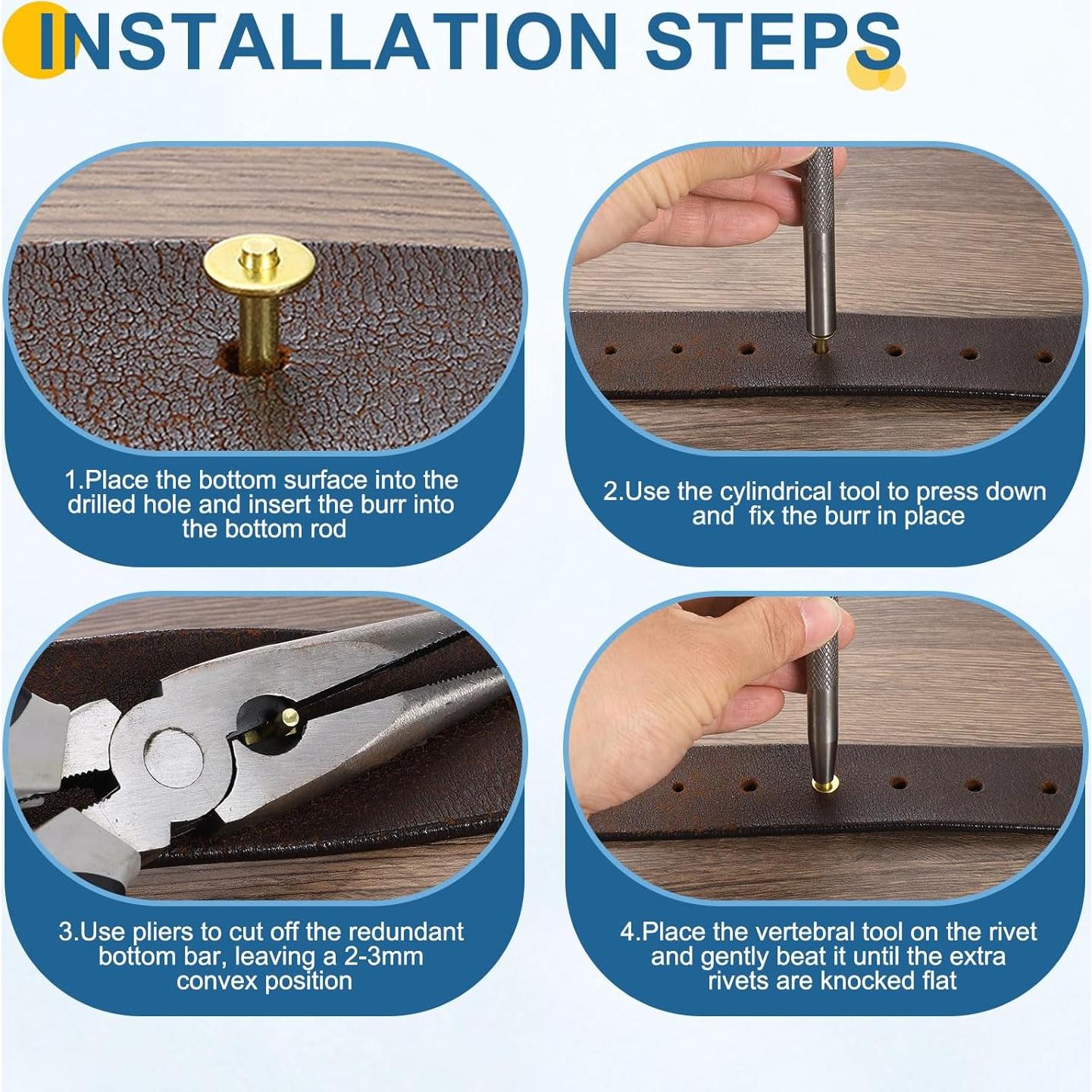 INSTALLATION STEPS

1.Place the bottom surface into the drilled hole and insert the burr into the bottom rod

2.Use the cylindrical tool to press down and fix the burr in place

3.Use pliers to cut off the redundant bottom bar, leaving a 2-3mm convex position

4.Place the vertebral tool on the rivet and gently beat it until the extra rivets are knocked flat