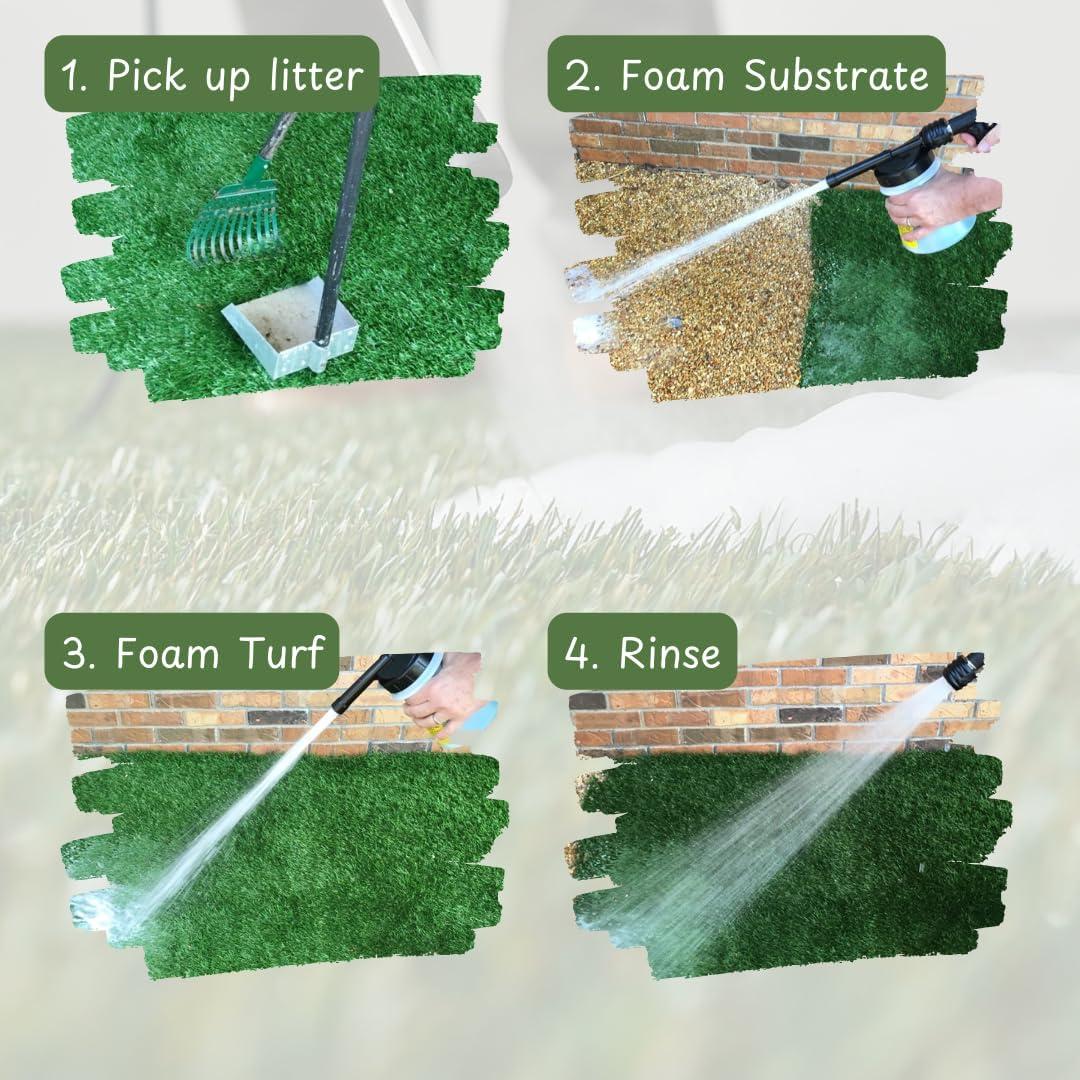 1. Pick up litter

2. Foam Substrate

3. Foam Turf

4. Rinse