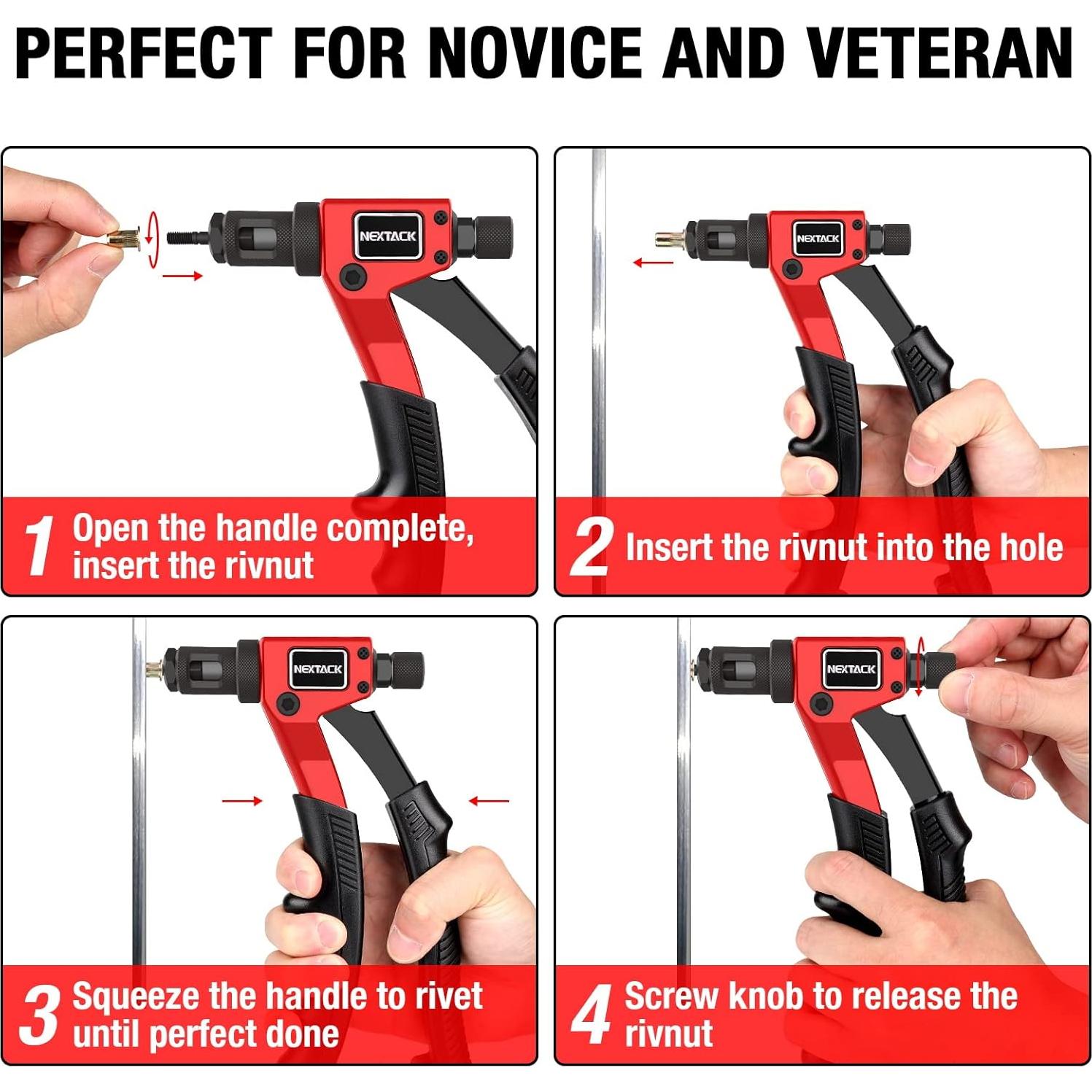 PERFECT FOR NOVICE AND VETERAN

NEXTACK

1 Open the handle complete, insert the rivnut

NEXTACK

2 Insert the rivnut into the hole

NEXTACK

3 Squeeze the handle to rivet until perfect done

NEXTACK

4 Screw knob to release the rivnut