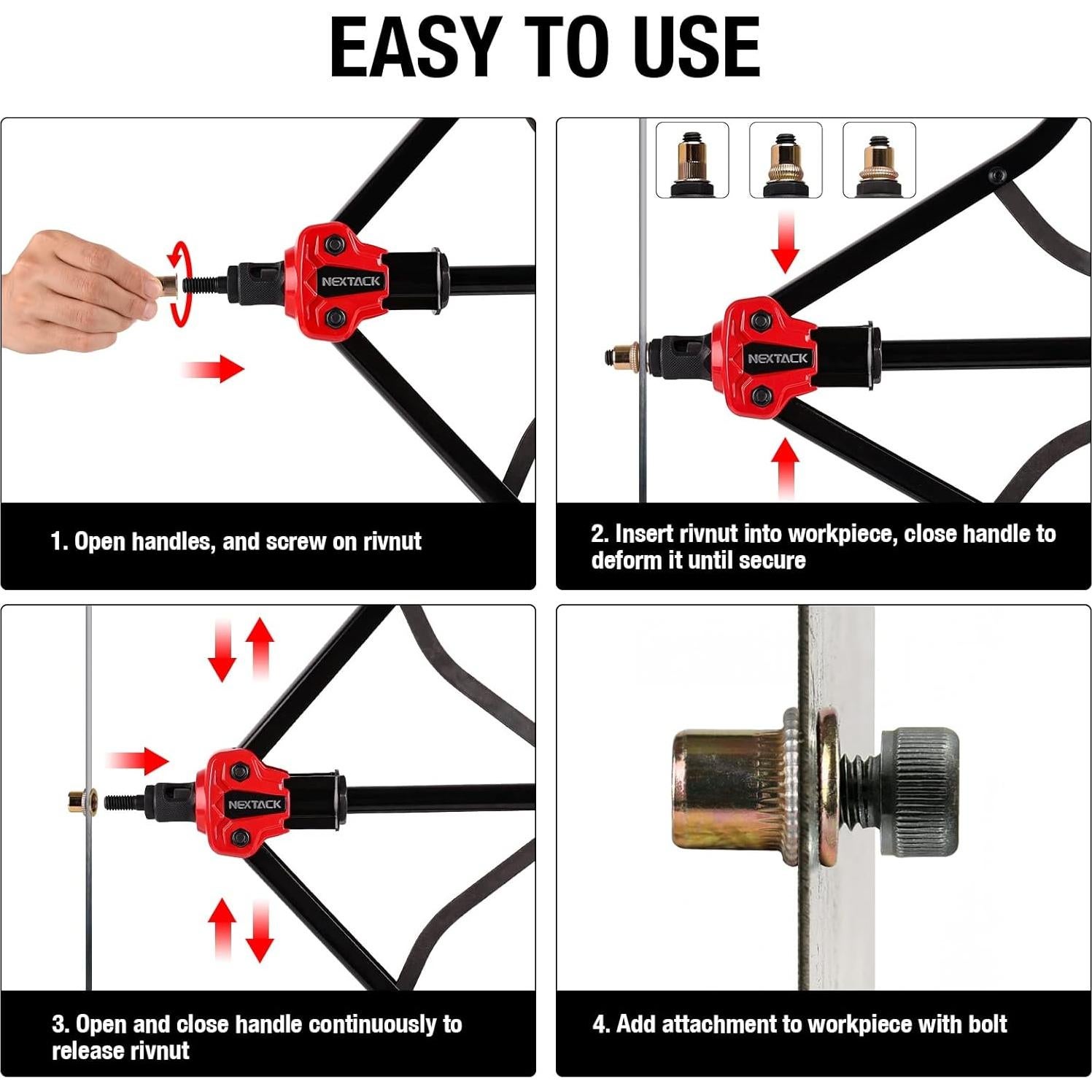 EASY TO USE

NEXTACK

1. Open handles, and screw on rivnut

NEXTACK

2. Insert rivnut into workpiece, close handle to deform it until secure

NEXTACK

3. Open and close handle continuously to release rivnut

4. Add attachment to workpiece with bolt