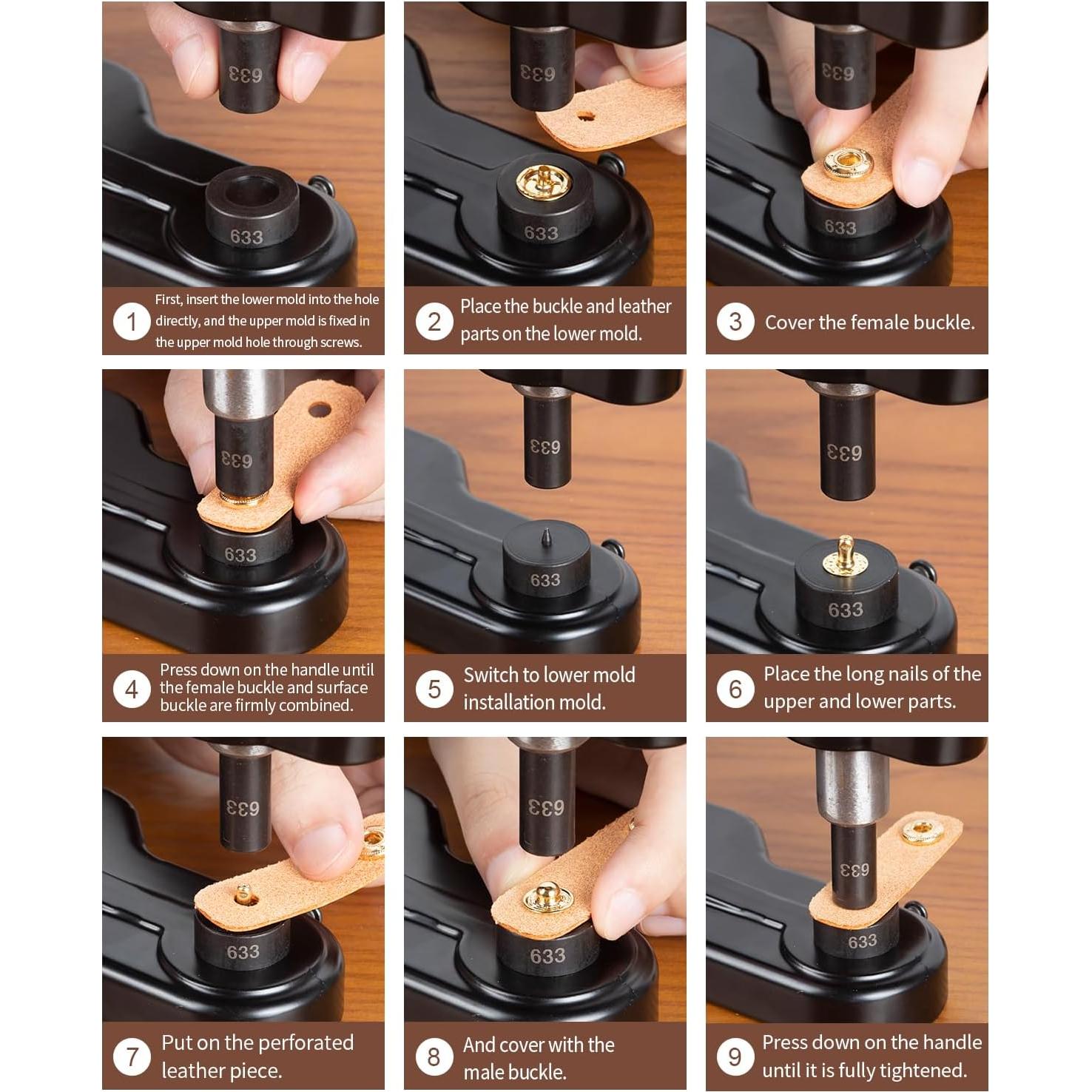 633
633
1 First, insert the lower mold into the hole directly, and the upper mold is fixed in the upper mold hole through screws.

633
633
2 Place the buckle and leather parts on the lower mold.

633
633
3 Cover the female buckle.

633
633
4 Press down on the handle until the female buckle and surface buckle are firmly combined.

633
633
5 Switch to lower mold installation mold.

633
633
6 Place the long nails of the upper and lower parts.

633
633
7 Put on the perforated leather piece.

633
633
8 And cover with the male buckle.

633
633
9 Press down on the handle until it is fully tightened.